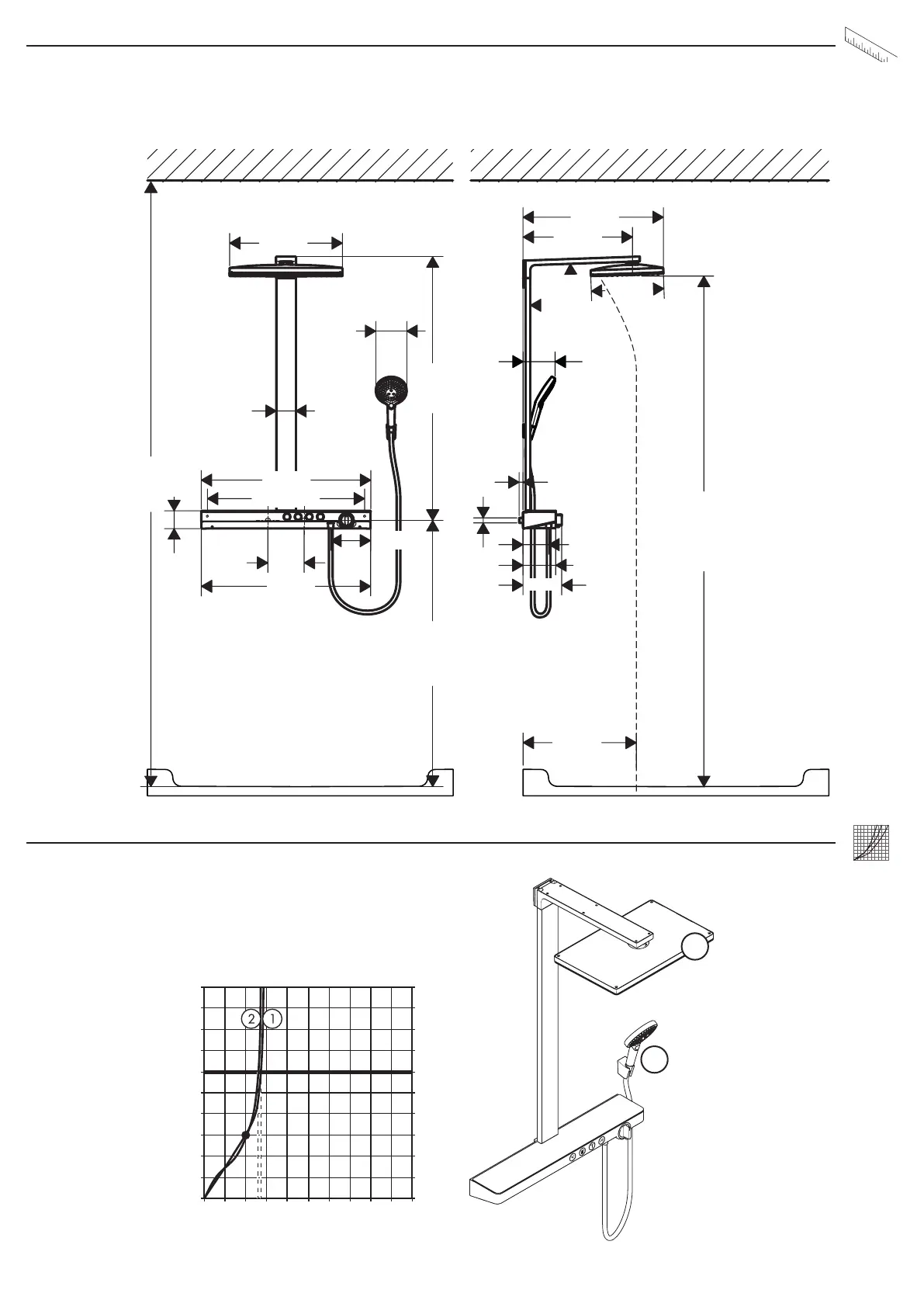 2 1