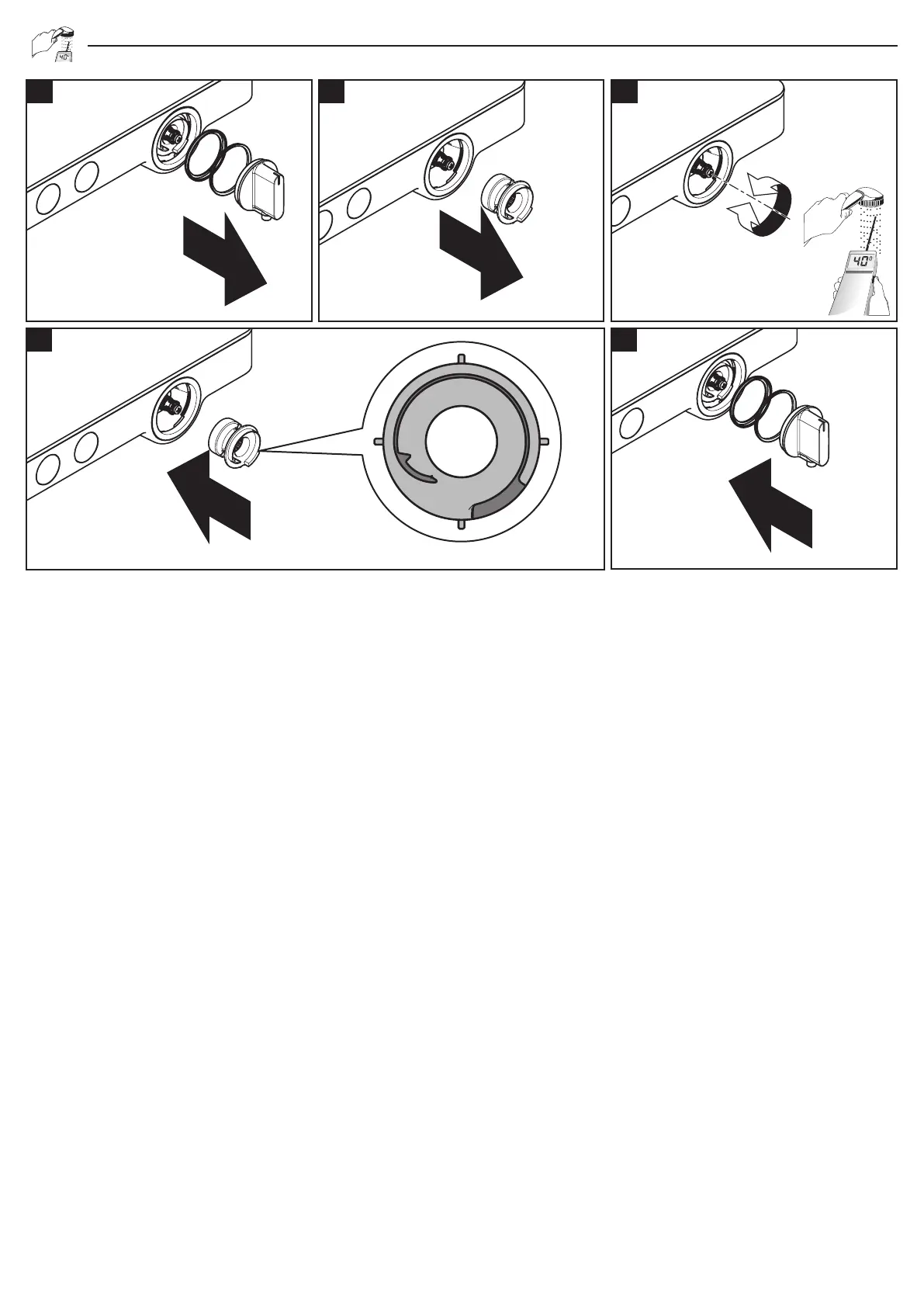 40°

40°