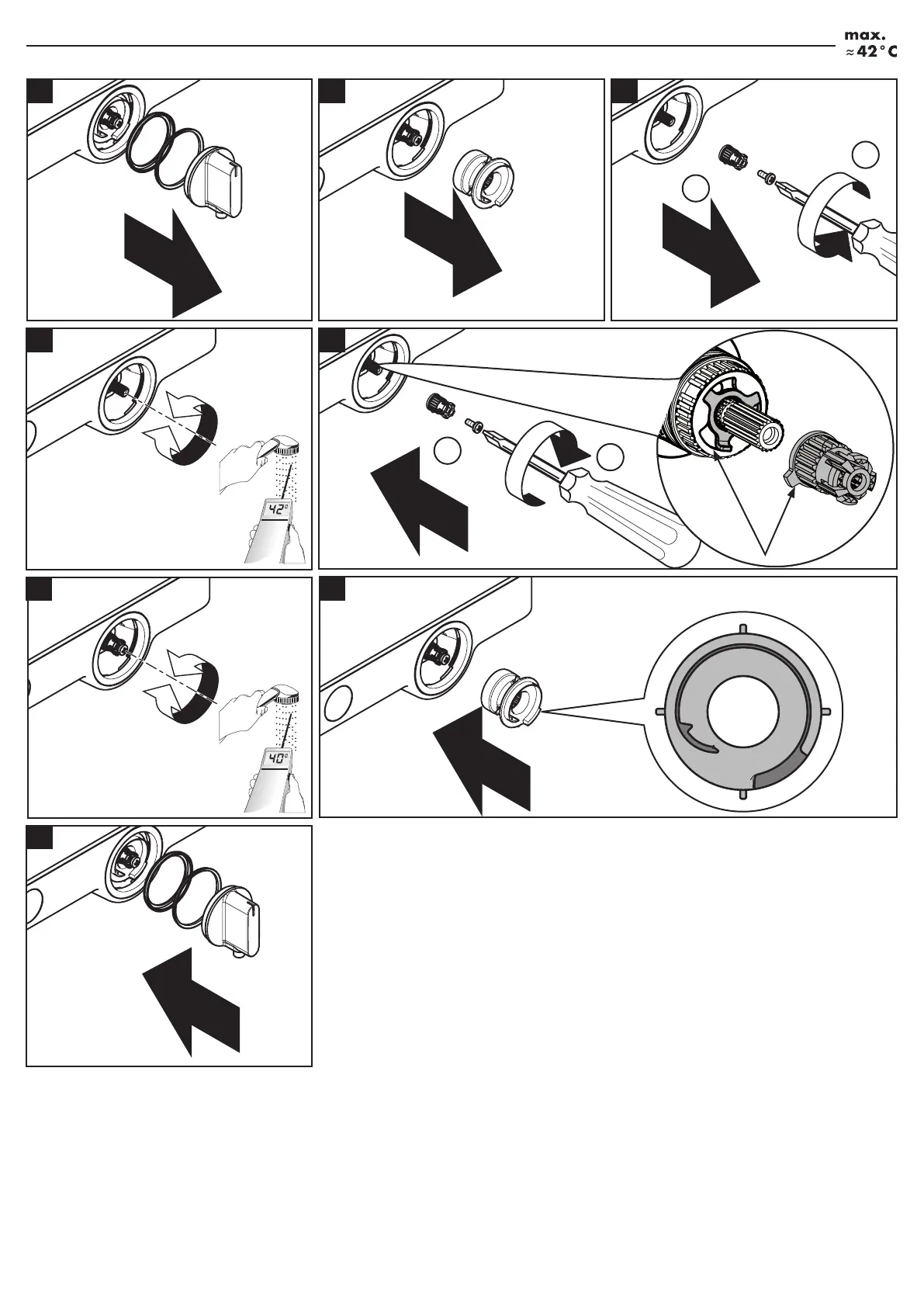 max.
≈ 42 °C

42°

40°