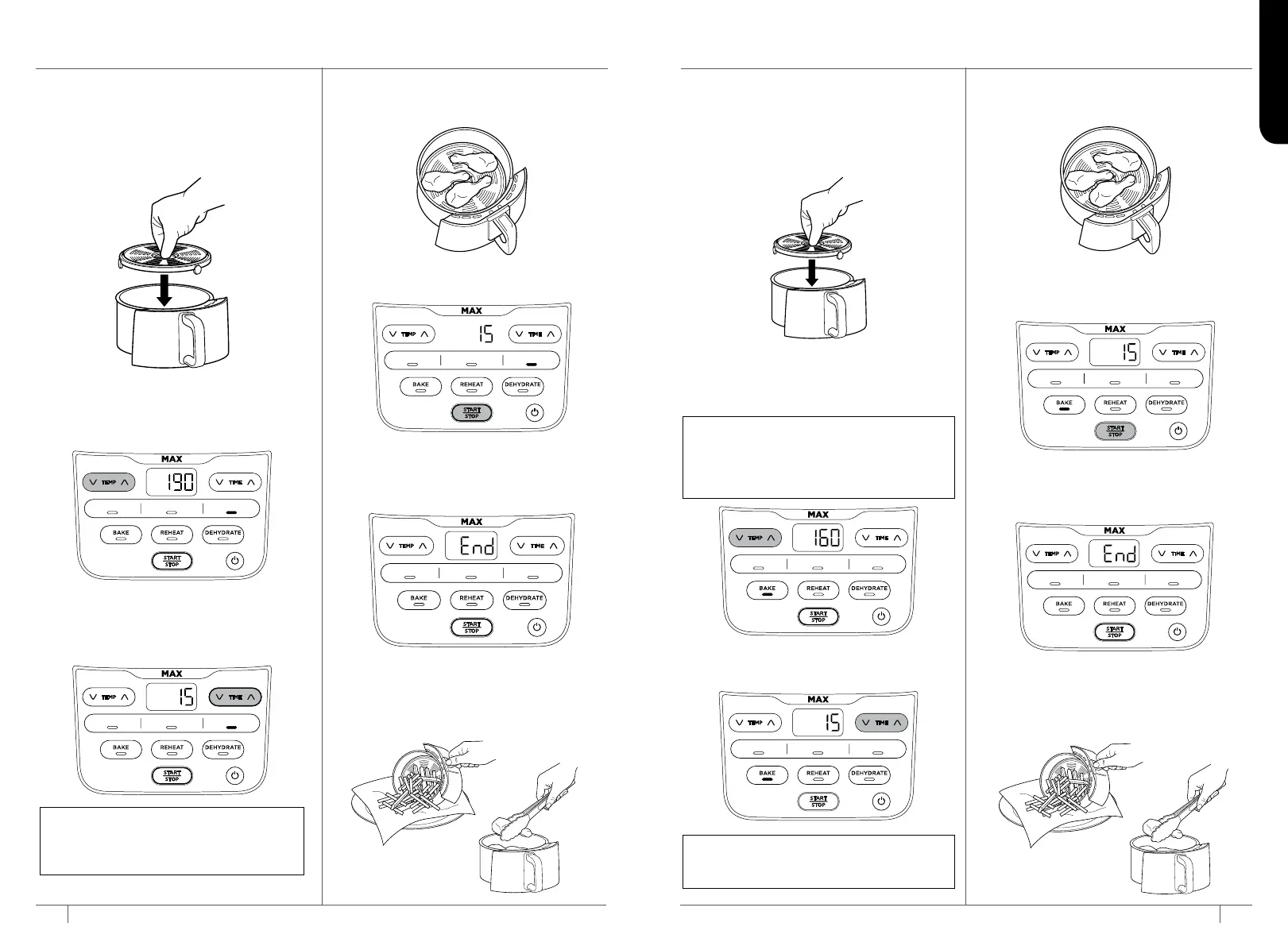 MAX
TEMP 190 TIME
BAKE REHEAT DEHYDRATE
START STOP

MAX
TEMP 15 TIME
BAKE REHEAT DEHYDRATE
START STOP

MAX
TEMP 15 TIME
BAKE REHEAT DEHYDRATE
START STOP

MAX
TEMP End TIME
BAKE REHEAT DEHYDRATE
START STOP

MAX
TEMP 160 TIME
BAKE REHEAT DEHYDRATE
START STOP

MAX
TEMP 15 TIME
BAKE REHEAT DEHYDRATE
START STOP

MAX
TEMP 15 TIME
BAKE REHEAT DEHYDRATE
START STOP

MAX
TEMP End TIME
BAKE REHEAT DEHYDRATE
START STOP