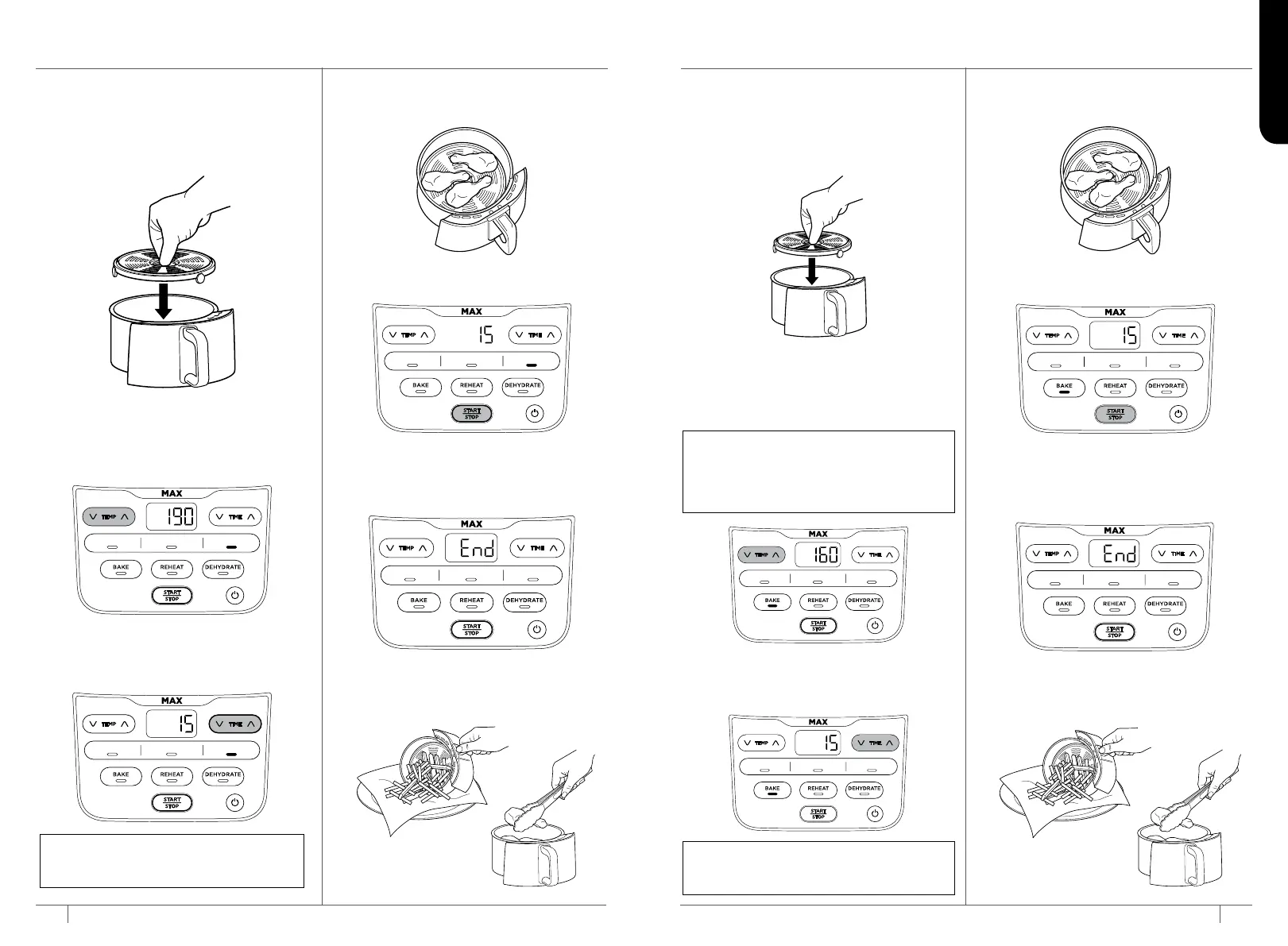 MAX
TEMP
190
TIME
BAKE
REHEAT
DEHYDRATE
START STOP

MAX
TEMP
15
TIME
BAKE
REHEAT
DEHYDRATE
START STOP

MAX
TEMP
15
TIME
BAKE
REHEAT
DEHYDRATE
START STOP

MAX
TEMP
End
TIME
BAKE
REHEAT
DEHYDRATE
START STOP

MAX
TEMP
160
TIME
BAKE
REHEAT
DEHYDRATE
START STOP

MAX
TEMP
15
TIME
BAKE
REHEAT
DEHYDRATE
START STOP

MAX
TEMP
15
TIME
BAKE
REHEAT
DEHYDRATE
START STOP

MAX
TEMP
End
TIME
BAKE
REHEAT
DEHYDRATE
START STOP