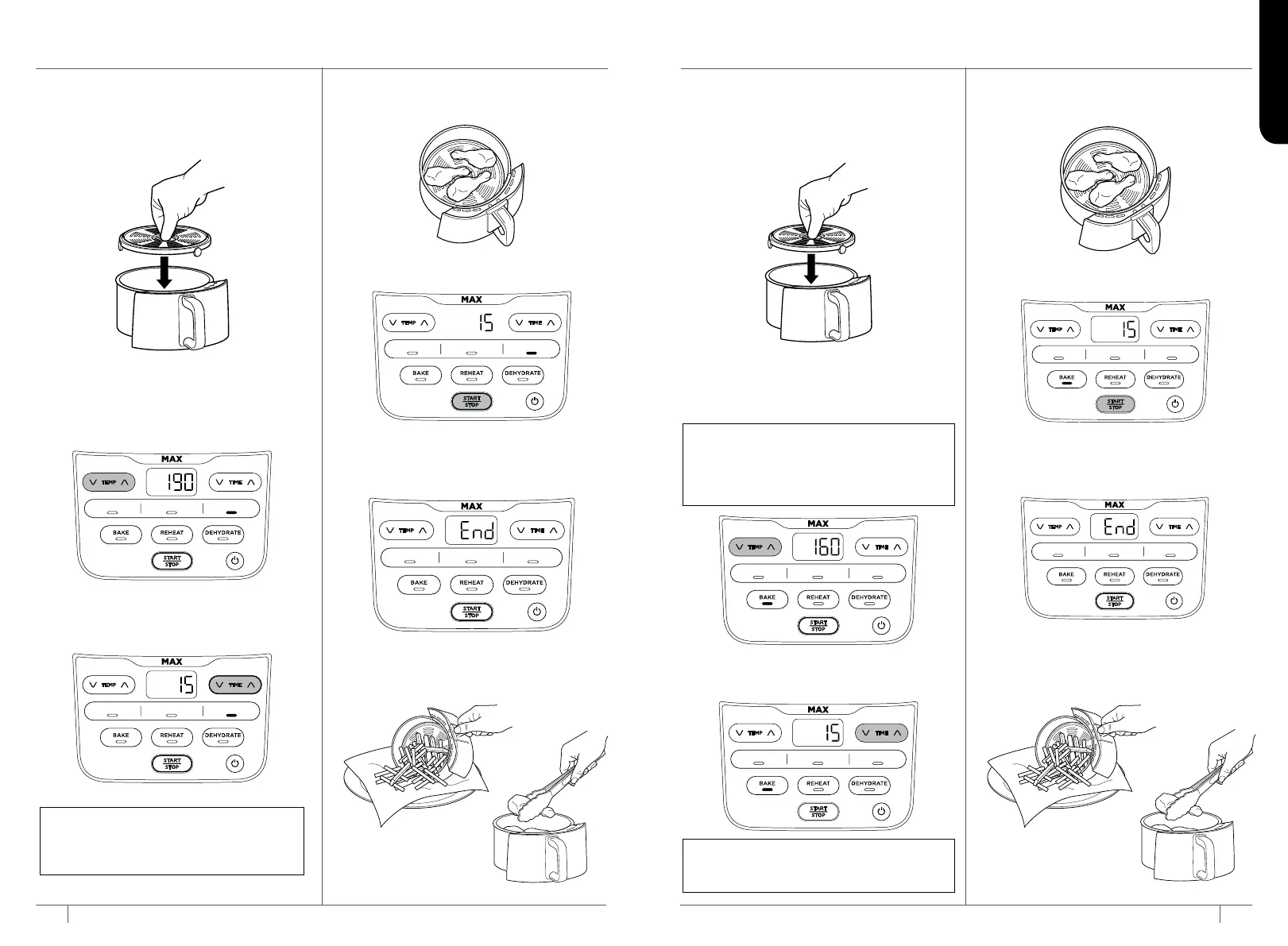 MAX
TEMP 190 TIME
BAKE REHEAT DEHYDRATE
START STOP

MAX
TEMP 15 TIME
BAKE REHEAT DEHYDRATE
START STOP

MAX
TEMP 15 TIME
BAKE REHEAT DEHYDRATE
START STOP

MAX
TEMP End TIME
BAKE REHEAT DEHYDRATE
START STOP

MAX
TEMP 160 TIME
BAKE REHEAT DEHYDRATE
START STOP

MAX
TEMP 15 TIME
BAKE REHEAT DEHYDRATE
START STOP

MAX
TEMP 15 TIME
BAKE REHEAT DEHYDRATE
START STOP

MAX
TEMP End TIME
BAKE REHEAT DEHYDRATE
START STOP