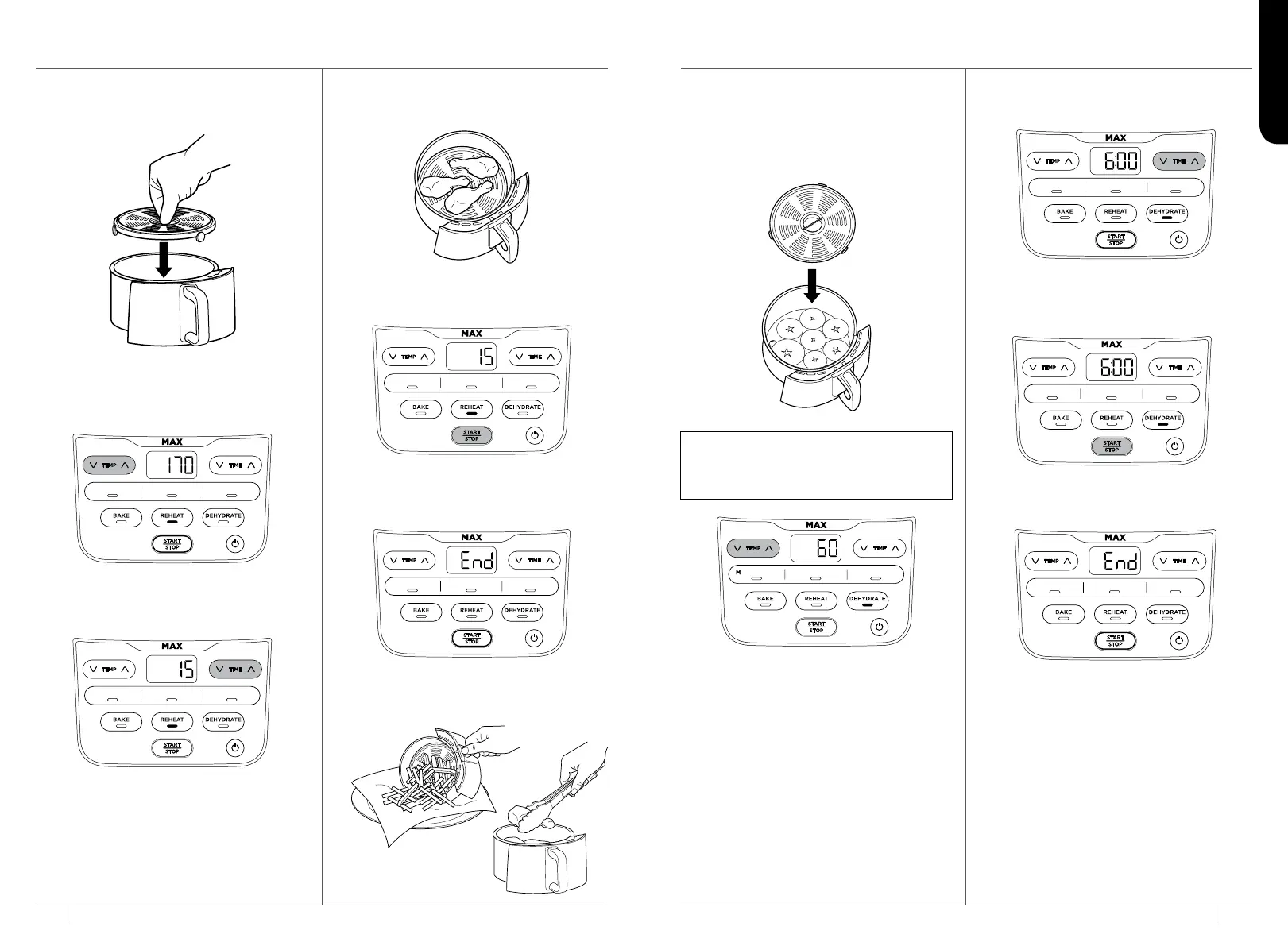 MAX
TEMP
170
TIME
BAKE
REHEAT
DEHYDRATE
START
STOP

MAX
TEMP
15
TIME
BAKE
REHEAT
DEHYDRATE
START
STOP

MAX
TEMP
15
TIME
BAKE
REHEAT
DEHYDRATE
START
STOP

MAX
TEMP
End
TIME
BAKE
REHEAT
DEHYDRATE
START
STOP

MAX
TEMP
60
TIME
M
BAKE
REHEAT
DEHYDRATE
START
STOP

MAX
TEMP
6:00
TIME
BAKE
REHEAT
DEHYDRATE
START
STOP

MAX
TEMP
6:00
TIME
BAKE
REHEAT
DEHYDRATE
START
STOP

MAX
TEMP
End
TIME
BAKE
REHEAT
DEHYDRATE
START
STOP