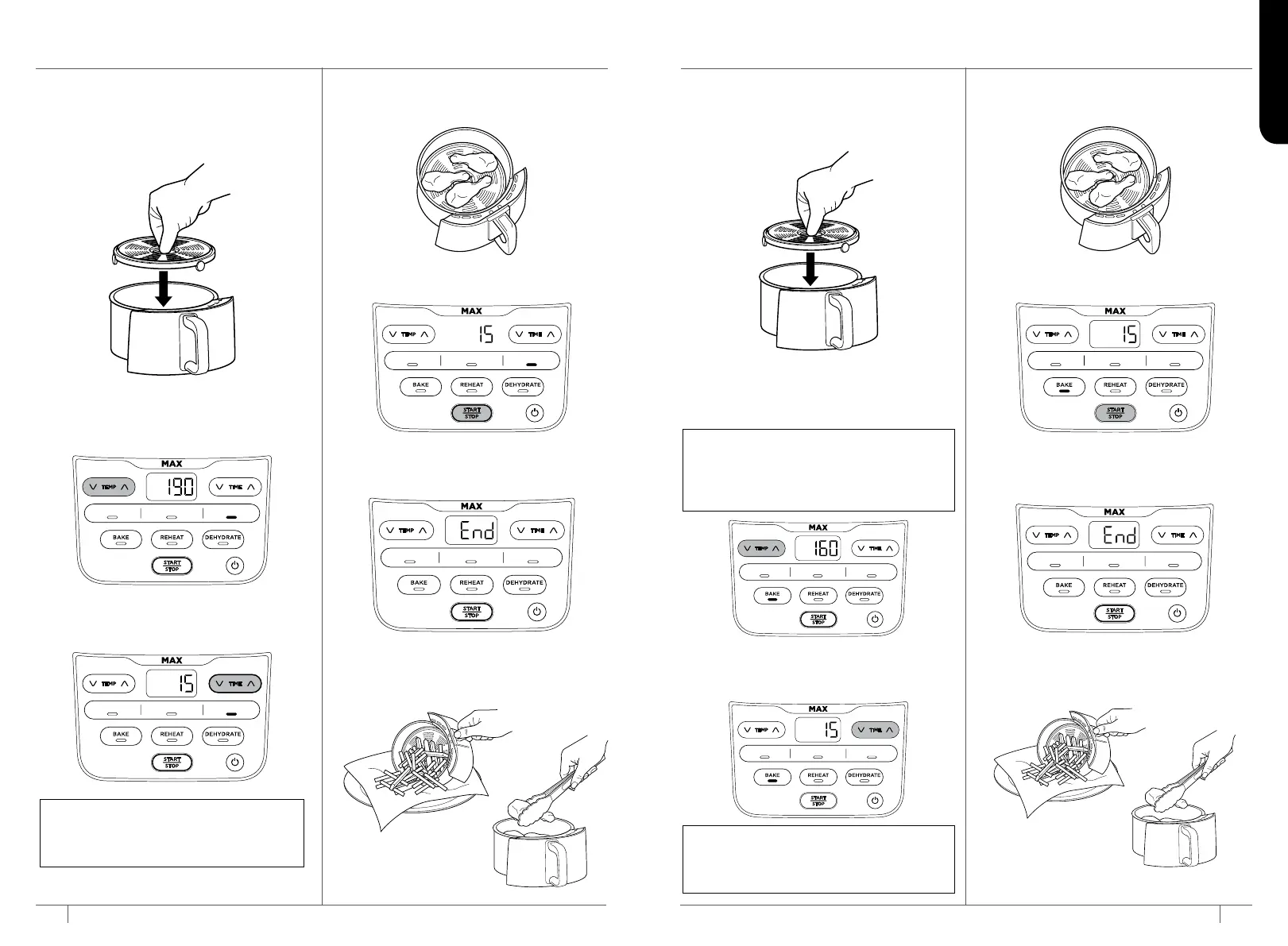 MAX
TEMP 190 TIME
BAKE REHEAT DEHYDRATE
START STOP

MAX
TEMP 15 TIME
BAKE REHEAT DEHYDRATE
START STOP

MAX
TEMP 15 TIME
BAKE REHEAT DEHYDRATE
START STOP

MAX
TEMP End TIME
BAKE REHEAT DEHYDRATE
START STOP

MAX
TEMP 160 TIME
BAKE REHEAT DEHYDRATE
START STOP

MAX
TEMP 15 TIME
BAKE REHEAT DEHYDRATE
START STOP

MAX
TEMP 15 TIME
BAKE REHEAT DEHYDRATE
START STOP

MAX
TEMP End TIME
BAKE REHEAT DEHYDRATE
START STOP