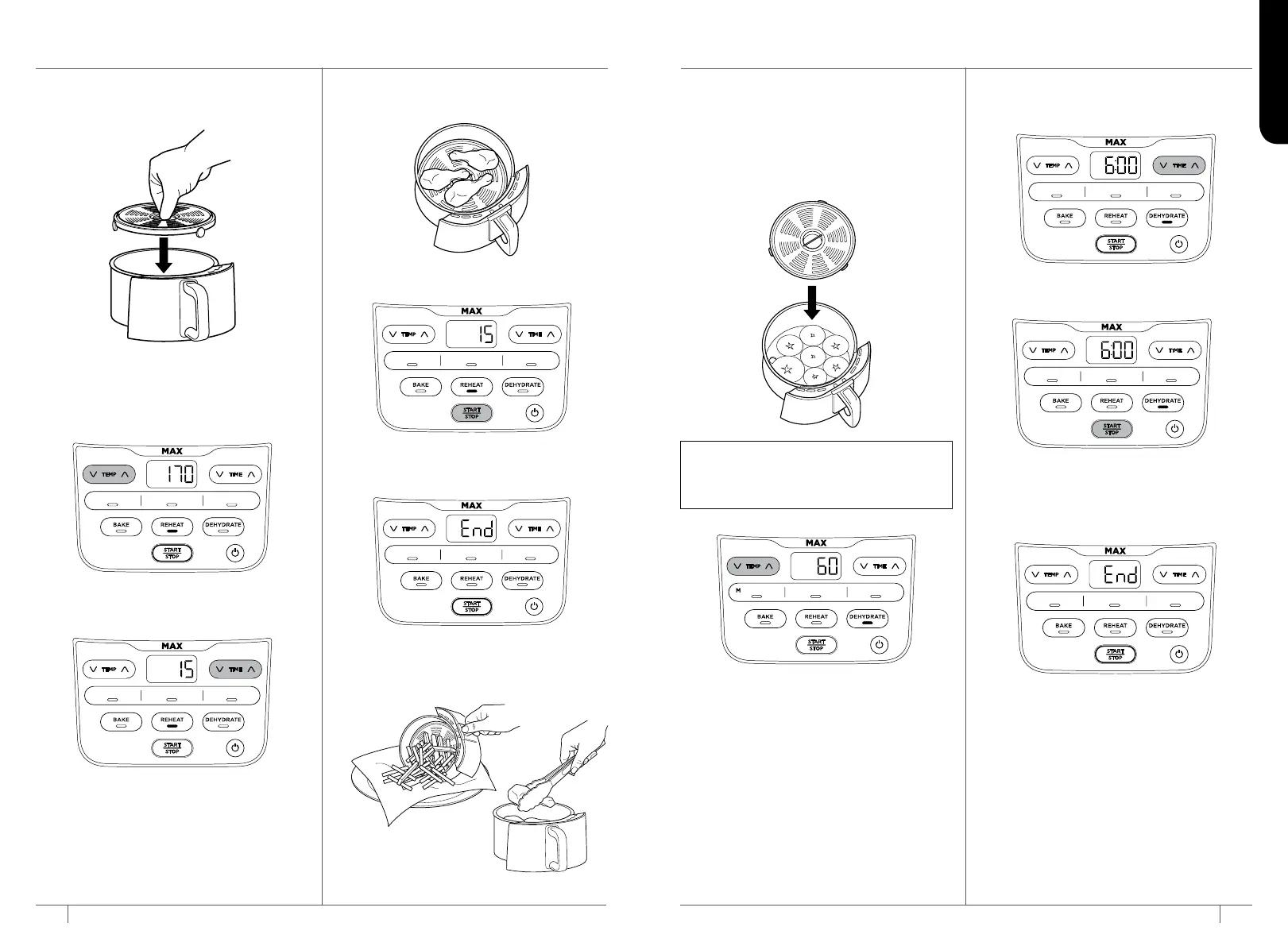 MAX
TEMP 170 TIME
BAKE REHEAT DEHYDRATE
START STOP

MAX
TEMP 15 TIME
BAKE REHEAT DEHYDRATE
START STOP

MAX
TEMP 15 TIME
BAKE REHEAT DEHYDRATE
START STOP

MAX
TEMP End TIME
BAKE REHEAT DEHYDRATE
START STOP

MAX
TEMP 60 TIME
M
BAKE REHEAT DEHYDRATE
START STOP

MAX
TEMP 6:00 TIME
BAKE REHEAT DEHYDRATE
START STOP

MAX
TEMP 6:00 TIME
BAKE REHEAT DEHYDRATE
START STOP

MAX
TEMP End TIME
BAKE REHEAT DEHYDRATE
START STOP