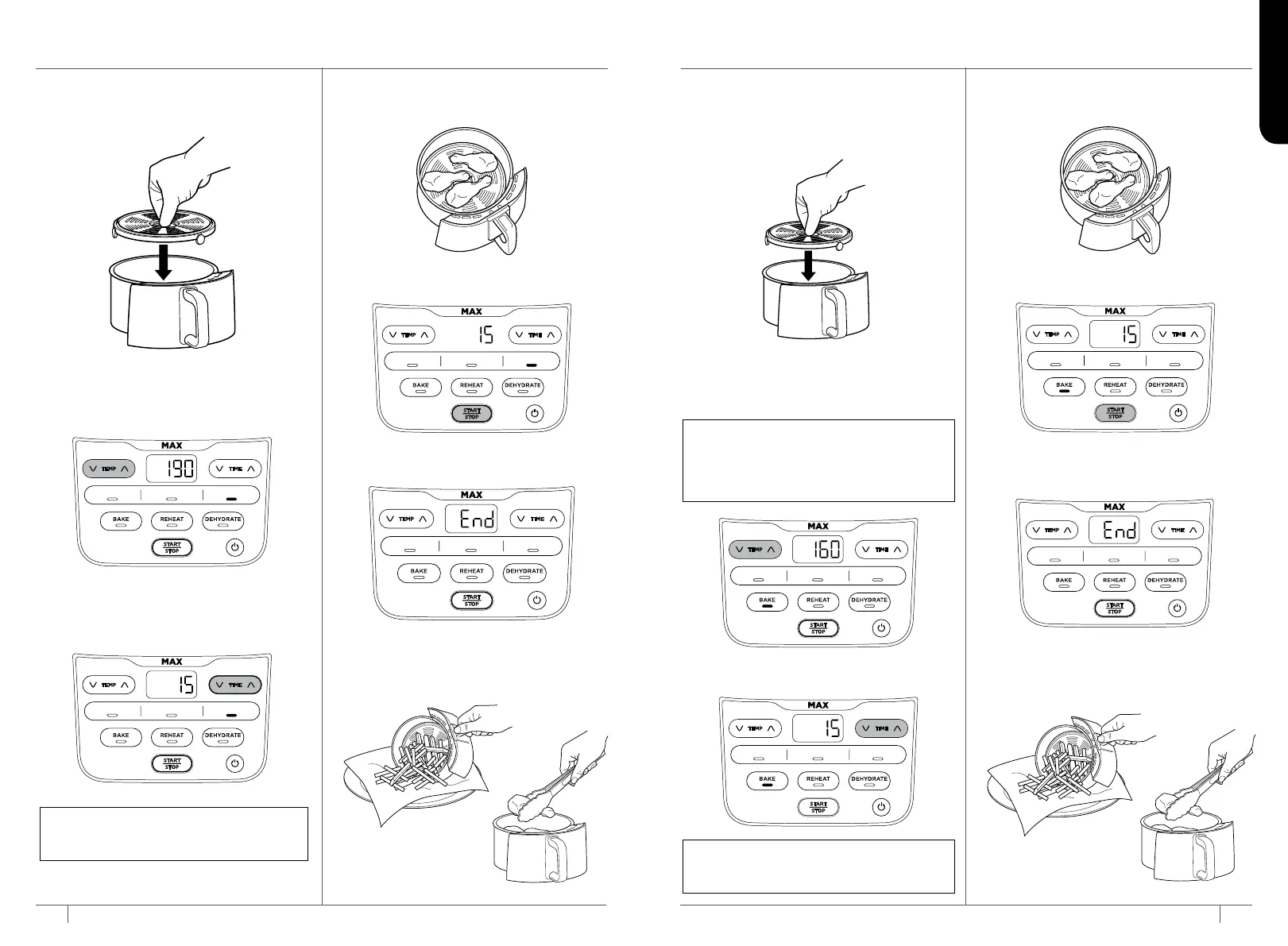 MAX
TEMP 190 TIME
BAKE REHEAT DEHYDRATE
START STOP

MAX
TEMP 15 TIME
BAKE REHEAT DEHYDRATE
START STOP

MAX
TEMP 15 TIME
BAKE REHEAT DEHYDRATE
START STOP

MAX
TEMP End TIME
BAKE REHEAT DEHYDRATE
START STOP

MAX
TEMP 160 TIME
BAKE REHEAT DEHYDRATE
START STOP

MAX
TEMP 15 TIME
BAKE REHEAT DEHYDRATE
START STOP

MAX
TEMP 15 TIME
BAKE REHEAT DEHYDRATE
START STOP

MAX
TEMP End TIME
BAKE REHEAT DEHYDRATE
START STOP