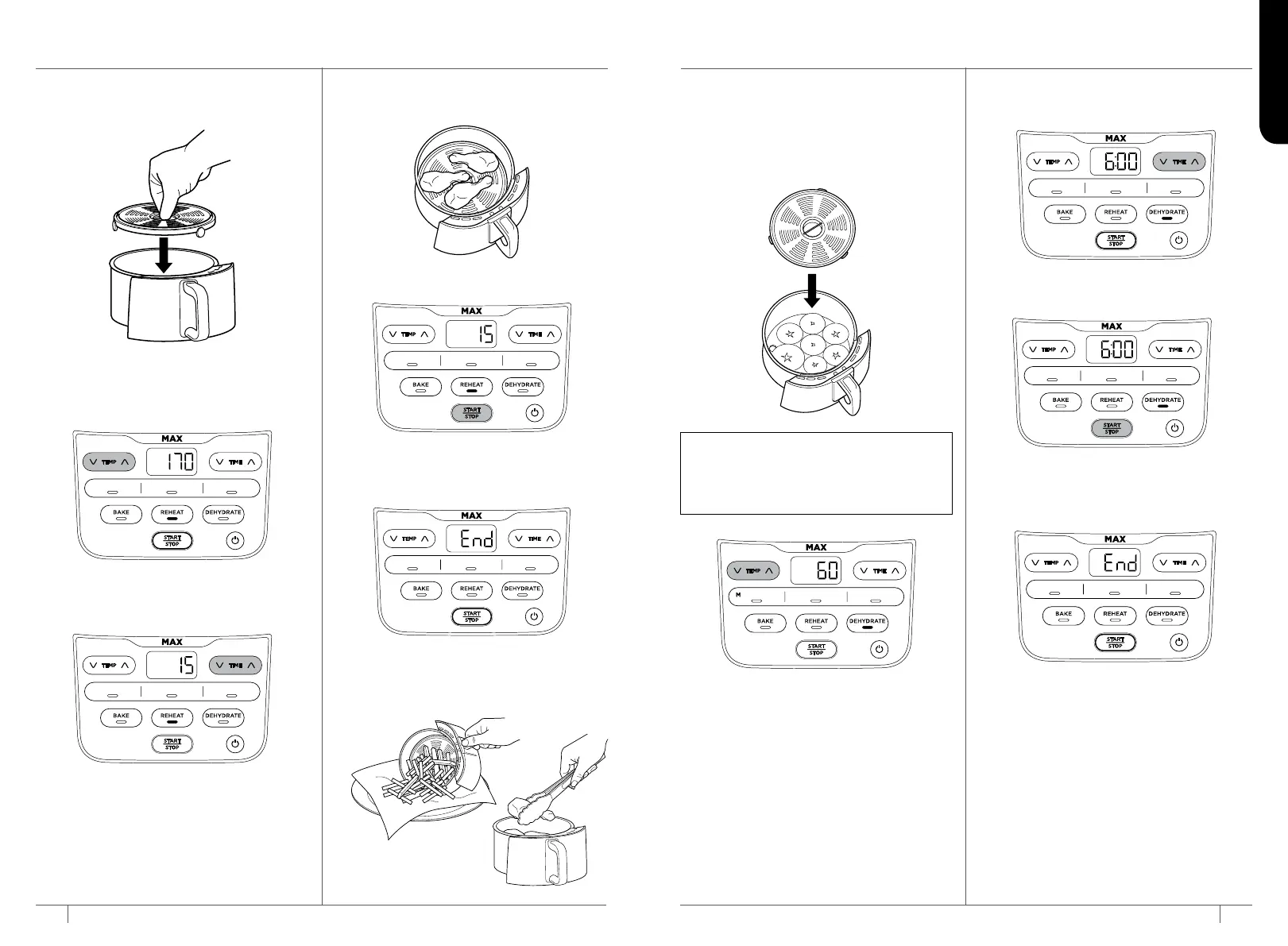 MAX
TEMP
170
TIME
BAKE
REHEAT
DEHYDRATE
START STOP

MAX
TEMP
15
TIME
BAKE
REHEAT
DEHYDRATE
START STOP

MAX
TEMP
15
TIME
BAKE
REHEAT
DEHYDRATE
START STOP

MAX
TEMP
End
TIME
BAKE
REHEAT
DEHYDRATE
START STOP

MAX
TEMP
60
TIME
M
BAKE
REHEAT
DEHYDRATE
START STOP

MAX
TEMP
6:00
TIME
BAKE
REHEAT
DEHYDRATE
START STOP

MAX
TEMP
6:00
TIME
BAKE
REHEAT
DEHYDRATE
START STOP

MAX
TEMP
End
TIME
BAKE
REHEAT
DEHYDRATE
START STOP