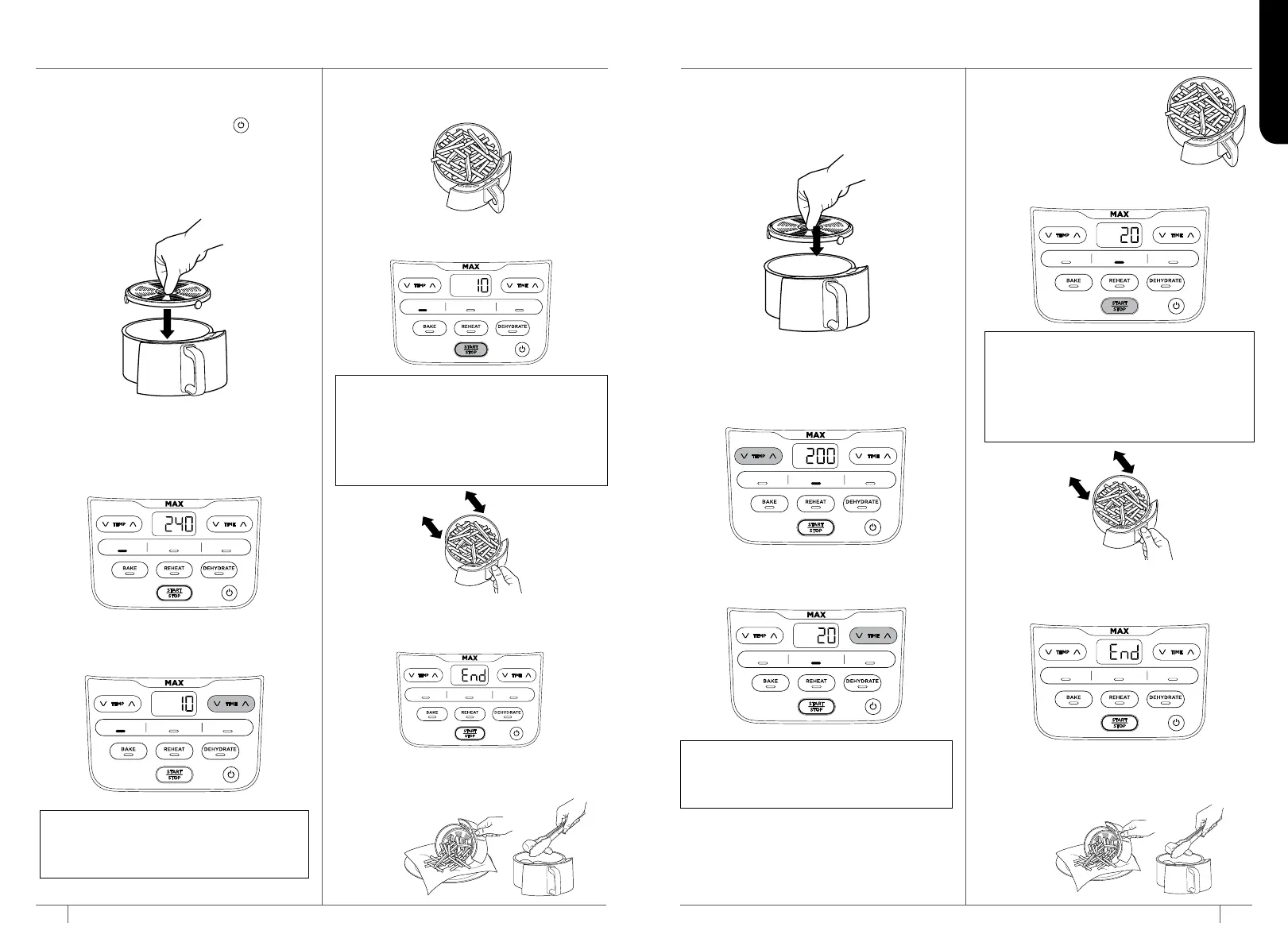 MAX
TEMP
240
TIME
BAKE
REHEAT
DEHYDRATE
START STOP

MAX
TEMP
10
TIME
BAKE
REHEAT
DEHYDRATE
START STOP

MAX
TEMP
10
TIME
BAKE
REHEAT
DEHYDRATE
START STOP

MAX
TEMP
End
TIME
BAKE
REHEAT
DEHYDRATE
START STOP

MAX
TEMP
200
TIME
BAKE
REHEAT
DEHYDRATE
START STOP

MAX
TEMP
20
TIME
BAKE
REHEAT
DEHYDRATE
START STOP

MAX
TEMP
20
TIME
BAKE
REHEAT
DEHYDRATE
START STOP

MAX
TEMP
End
TIME
BAKE
REHEAT
DEHYDRATE
START STOP