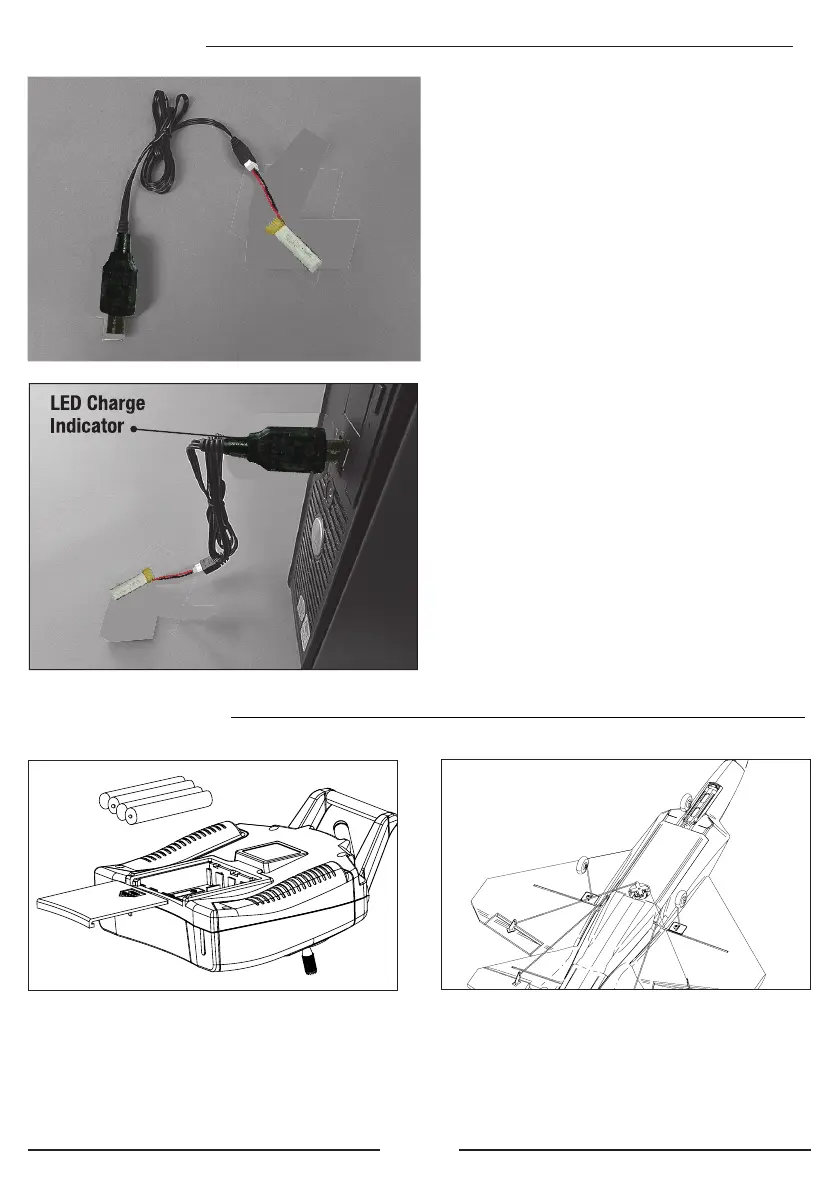 LED Charge Indicator