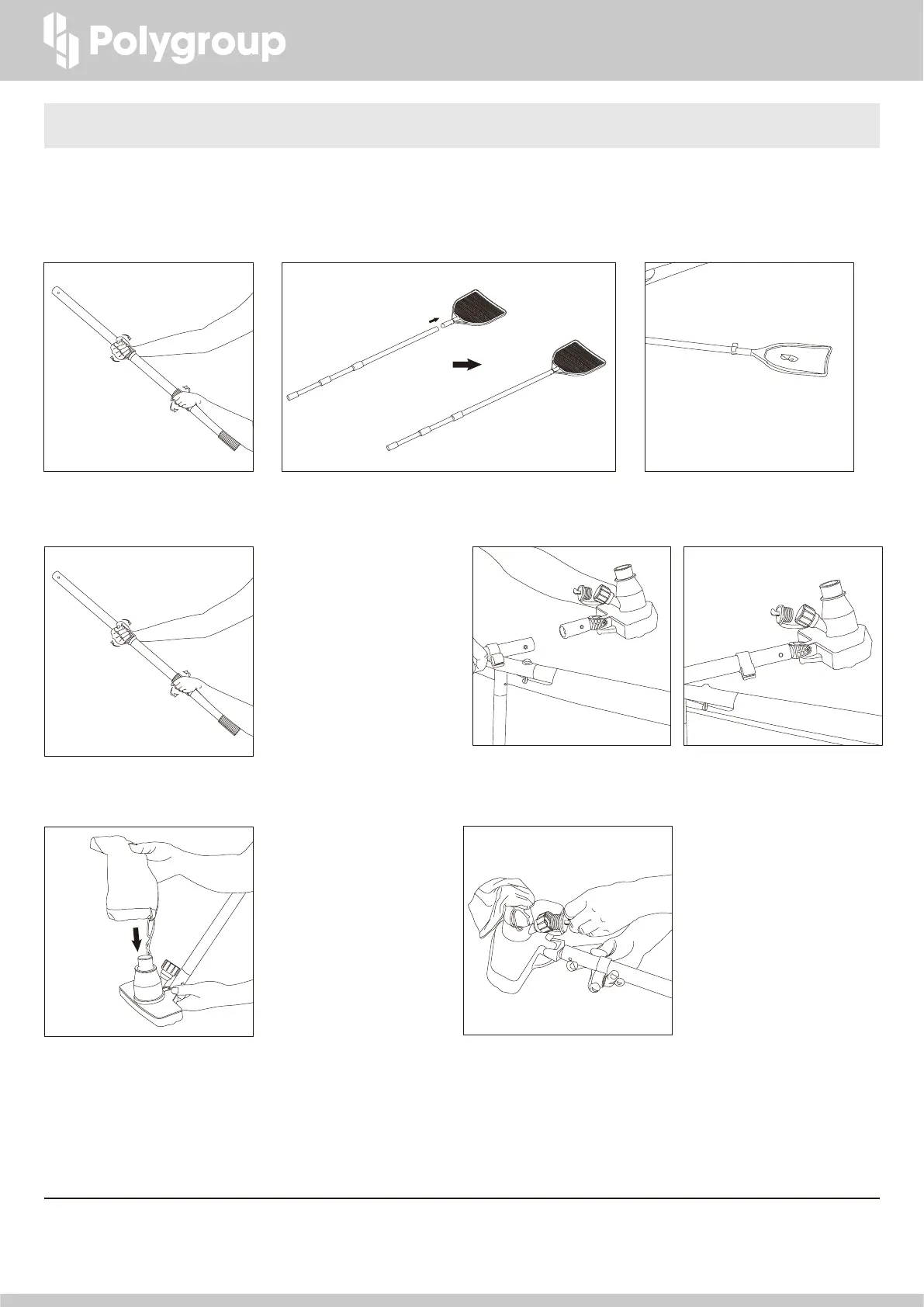 Polygroup