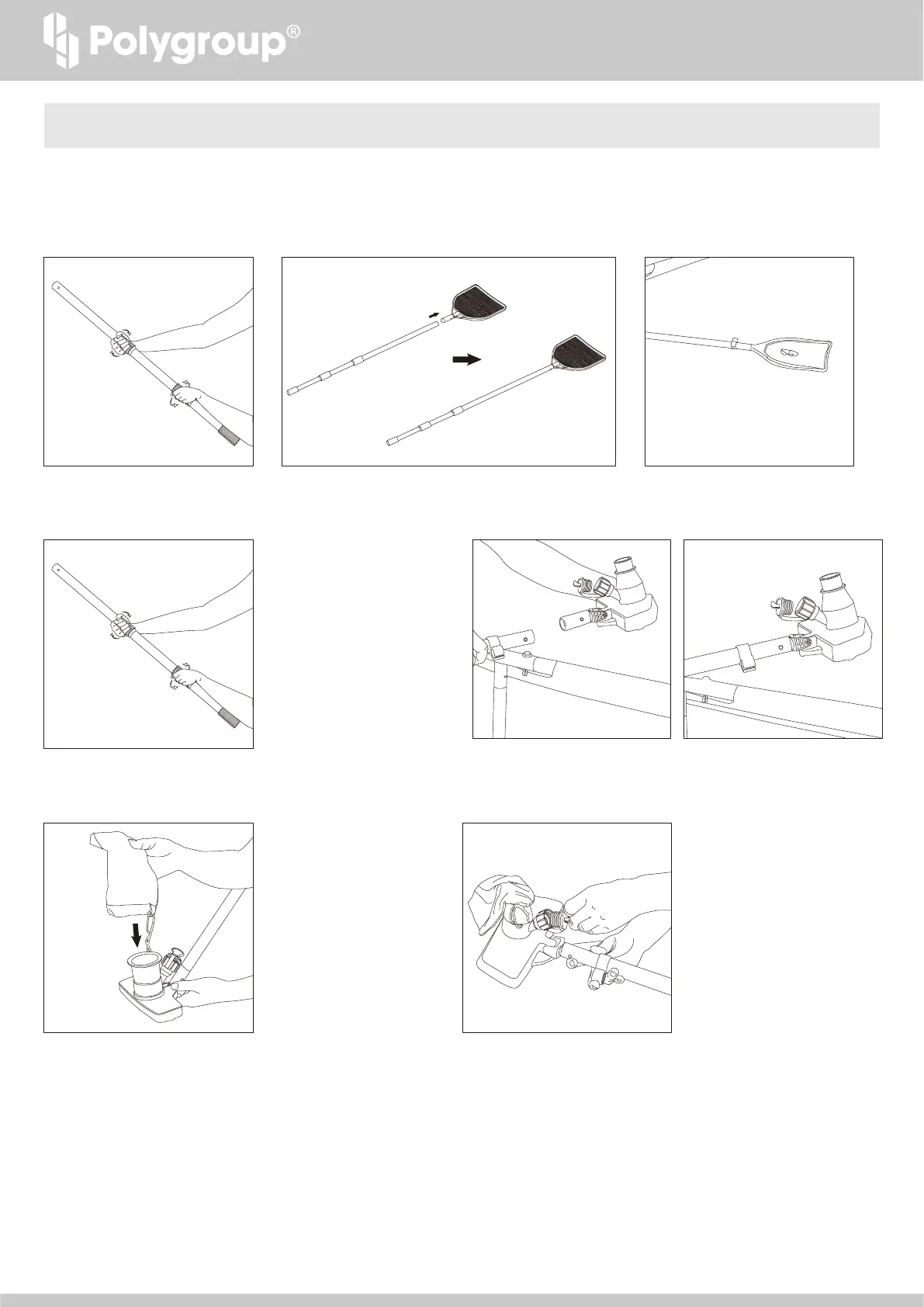 Polygroup®