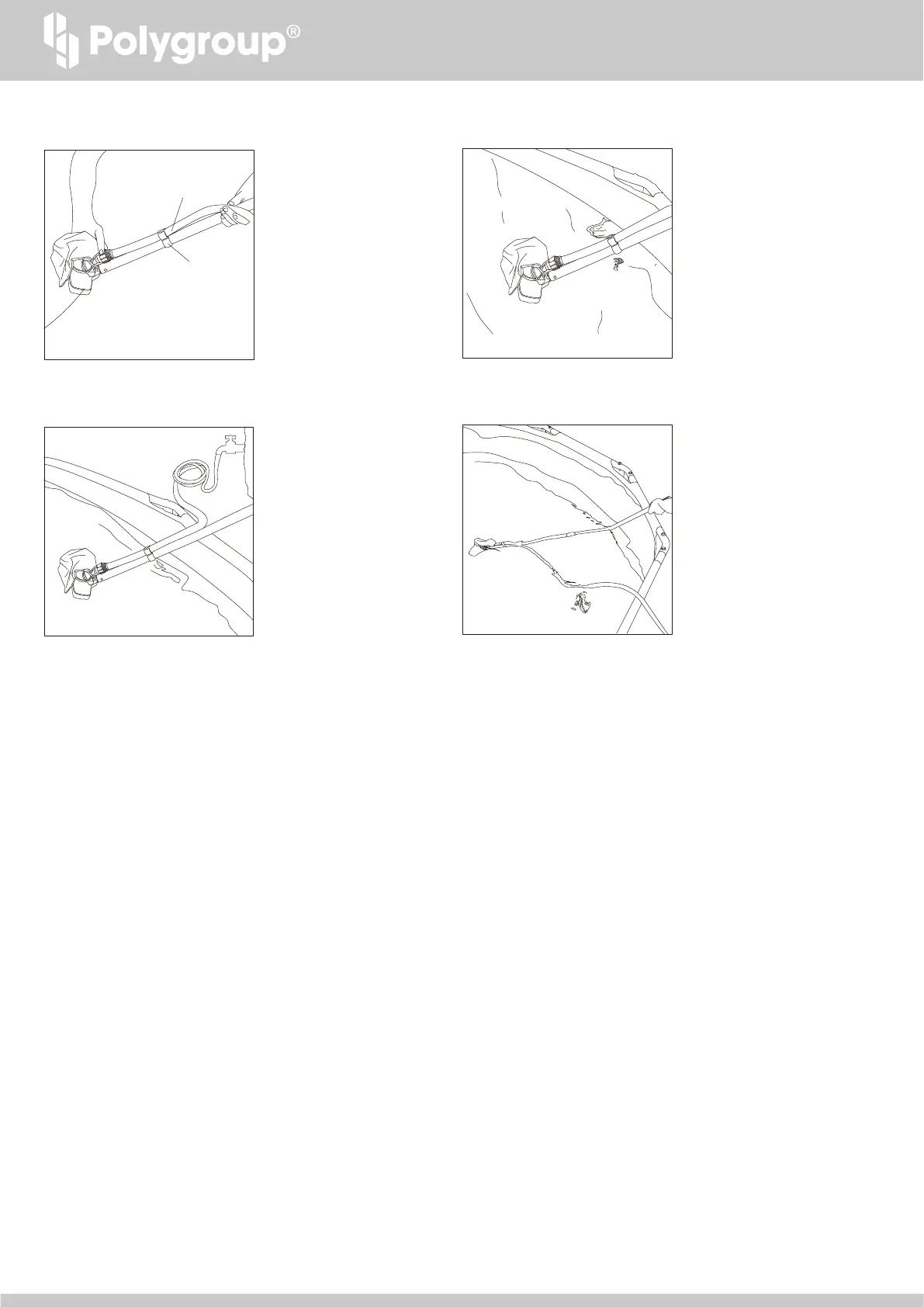 Polygroup®