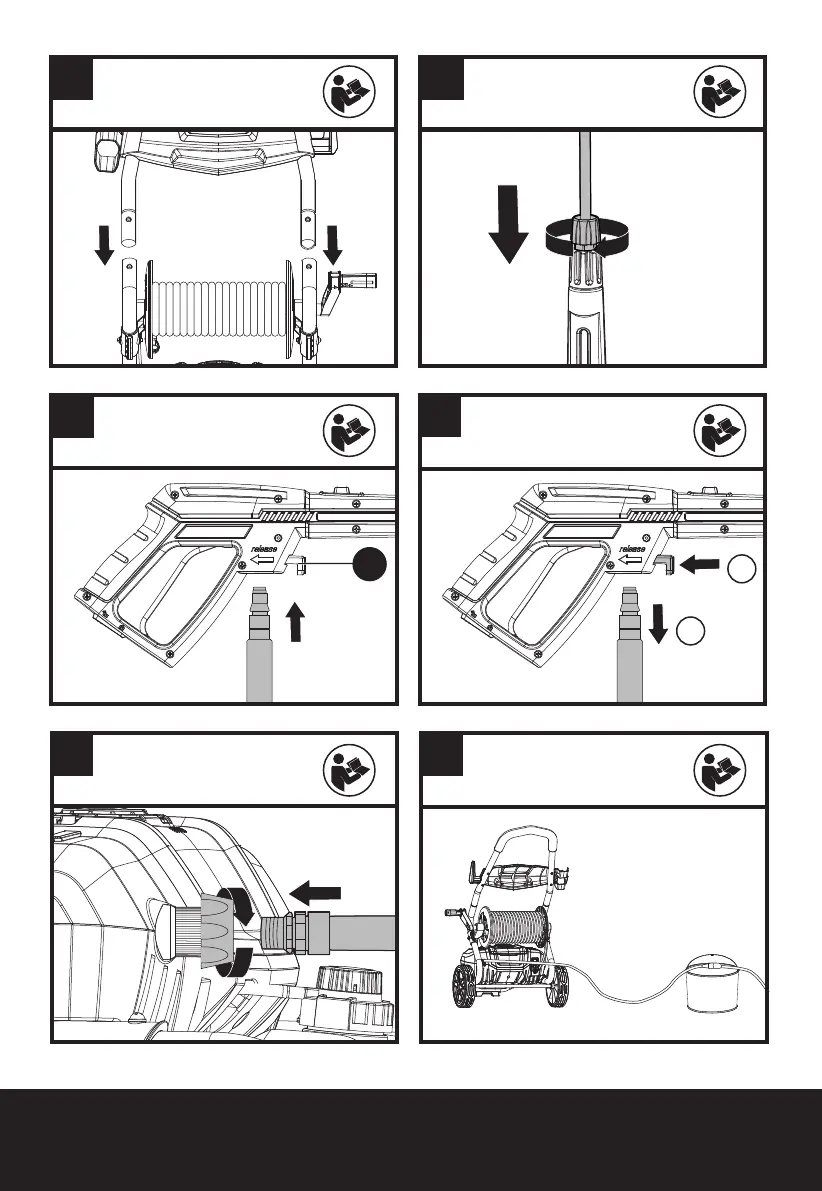 release

release