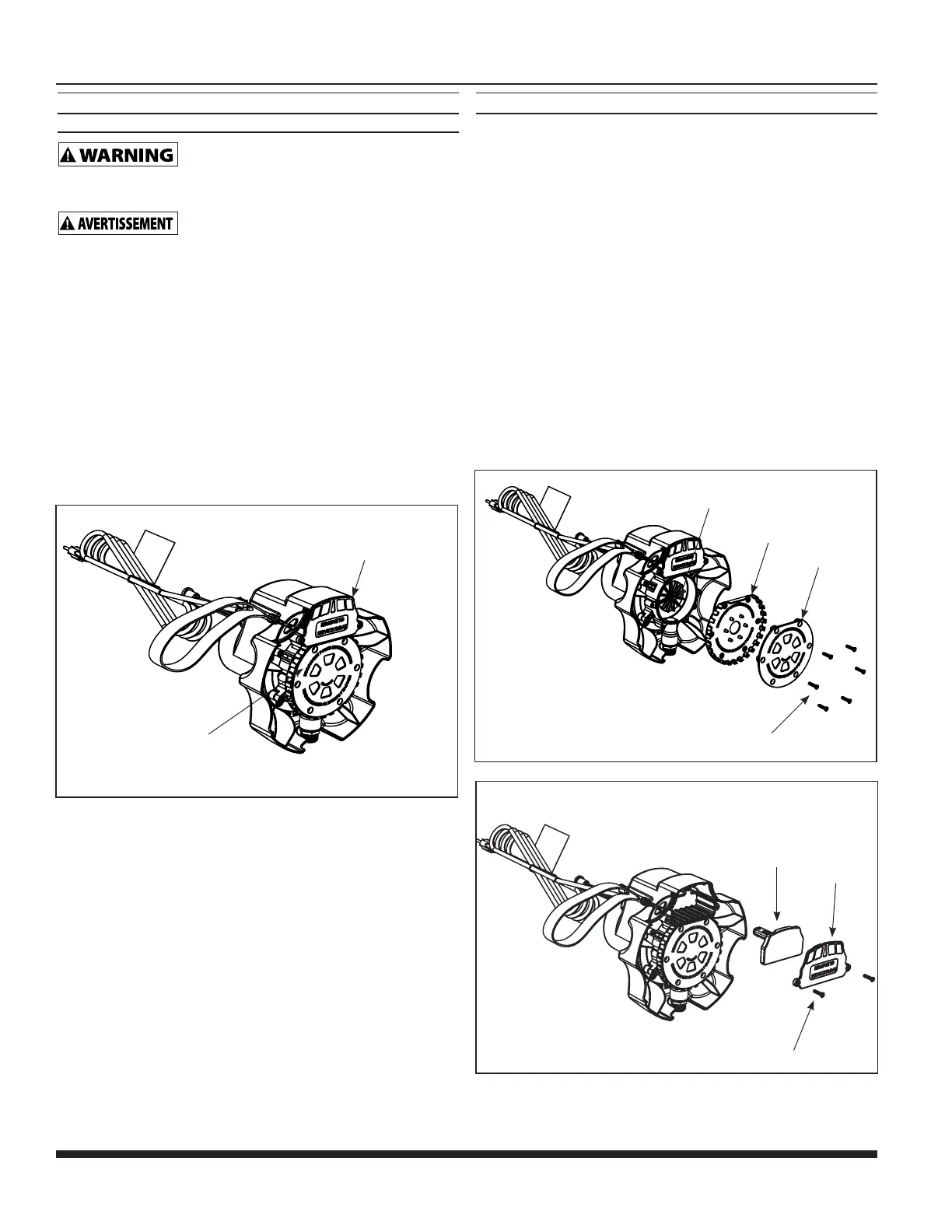 WARNING

AVERTISSEMENT