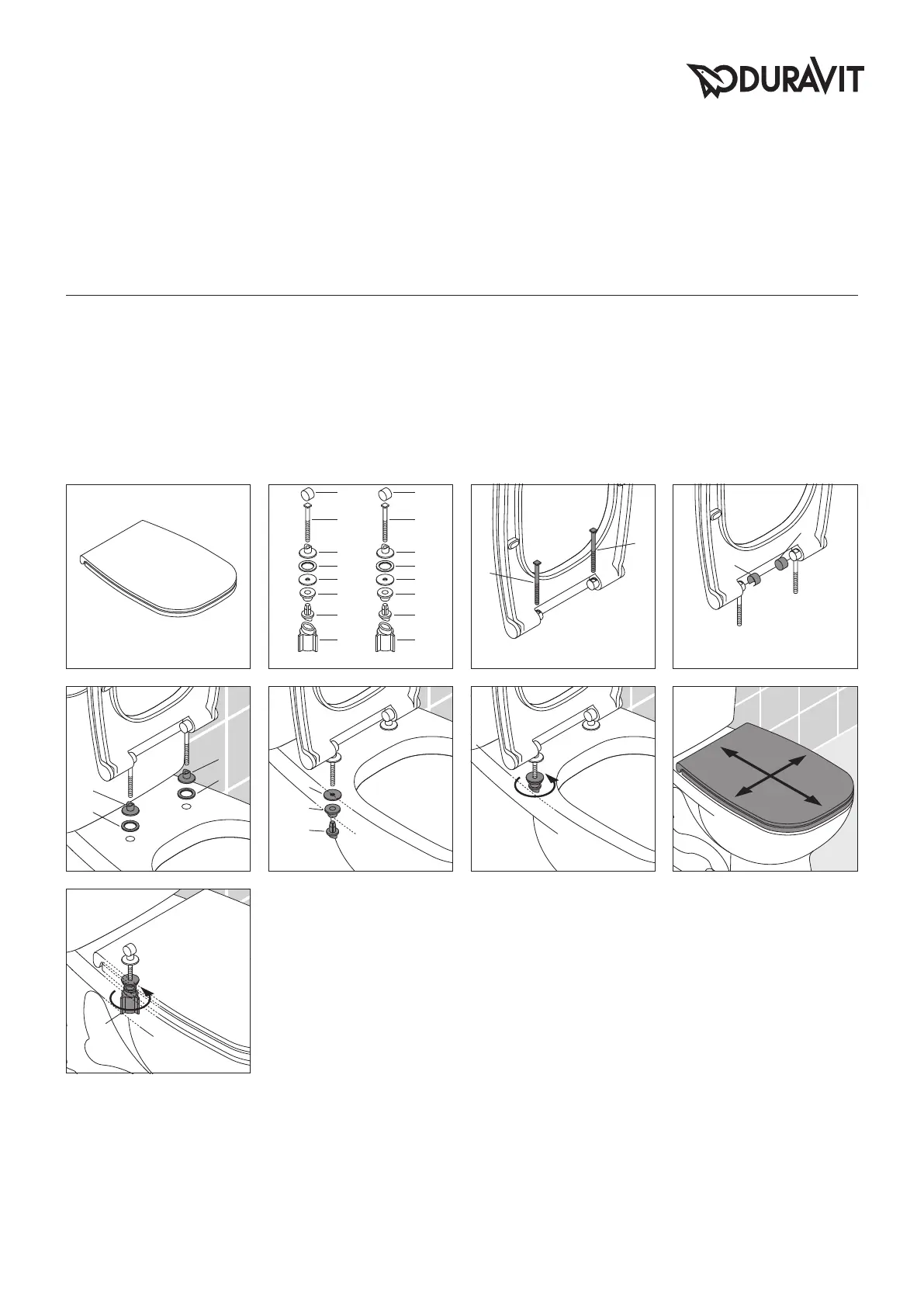 DURAVIT