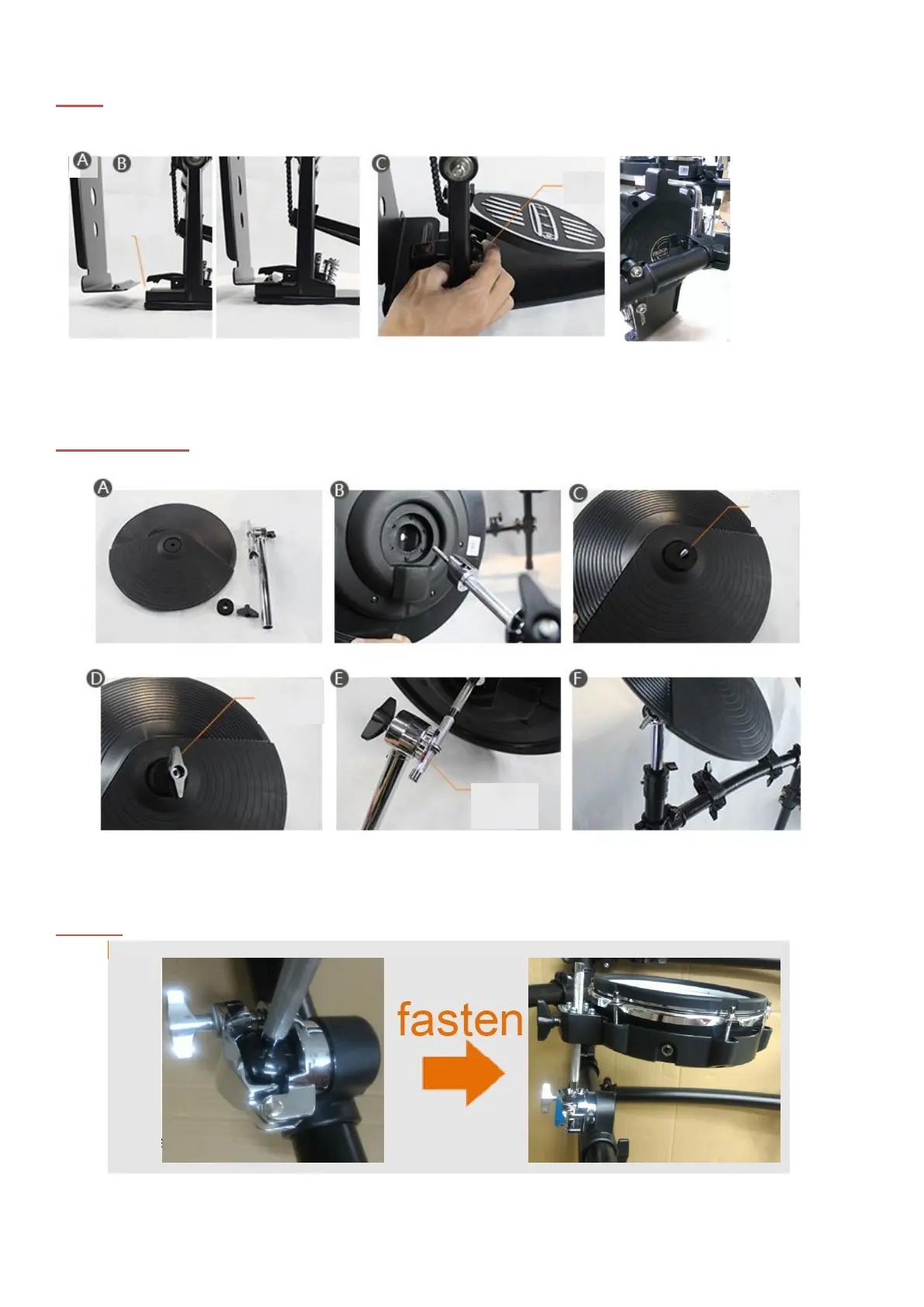 A B

C

A

B

C

D

E

F

fasten