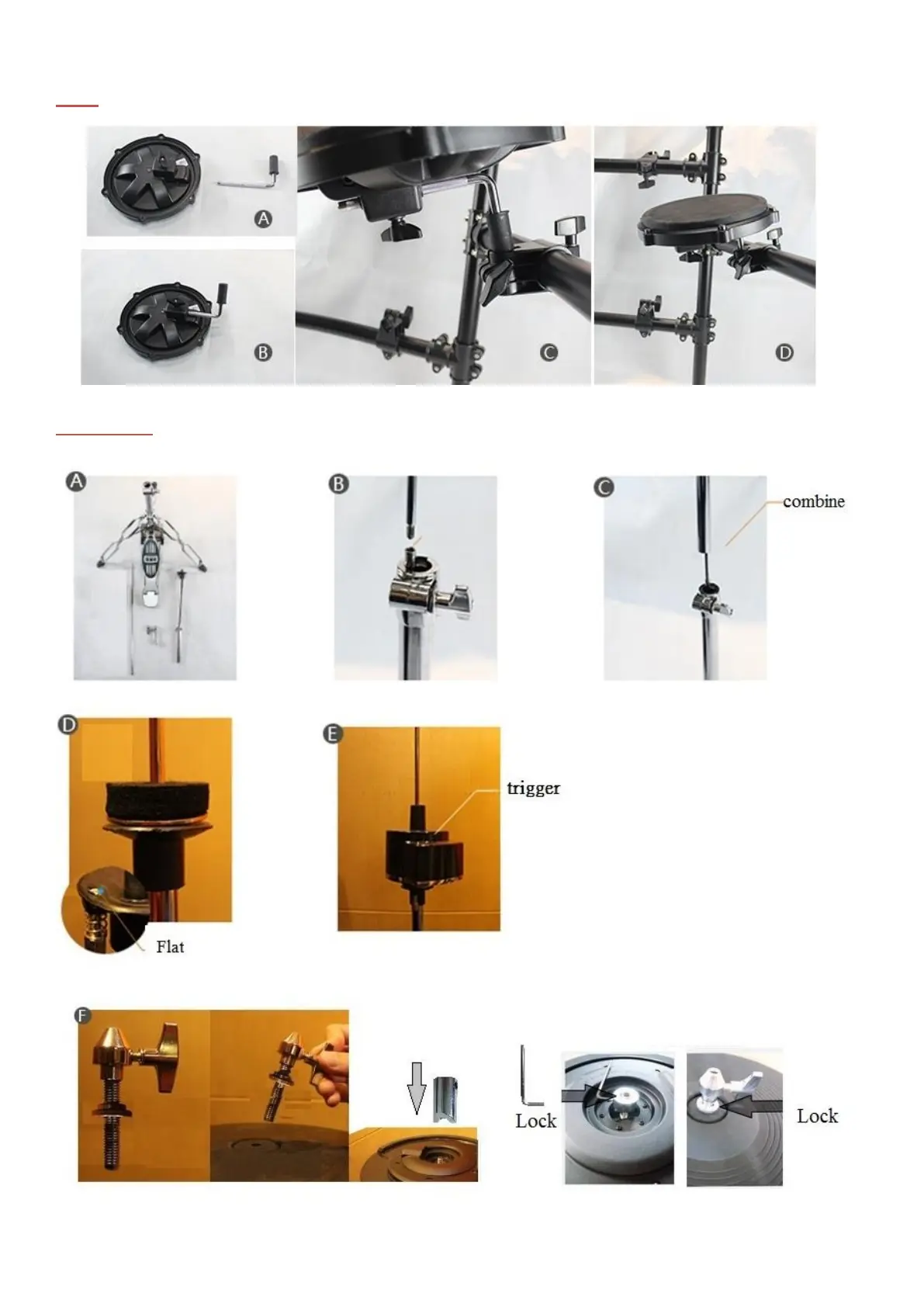 A

B

C

D

A

B

C

combine

D

Flat

E

trigger

F

Lock

Lock