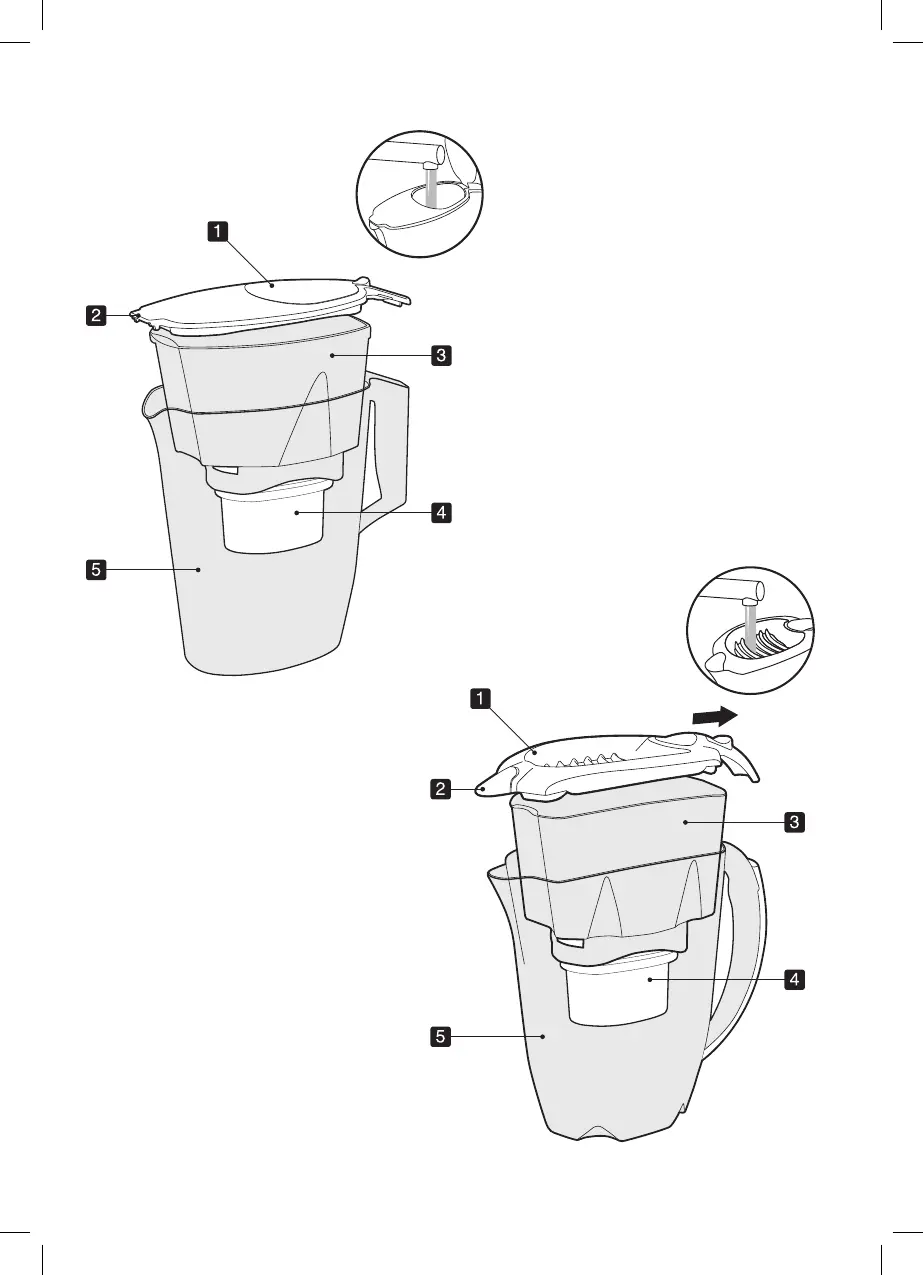 1
2
3
4
5
1
2
3
4
5