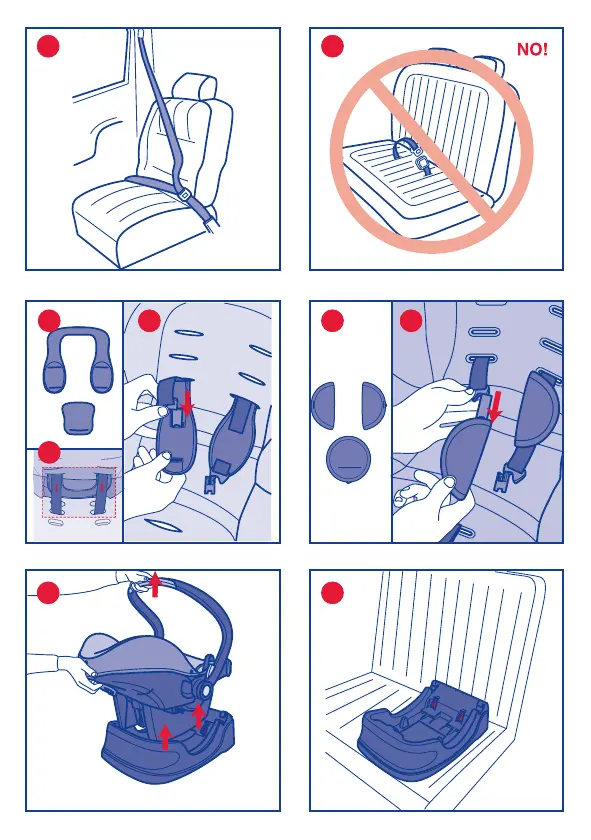 NO!