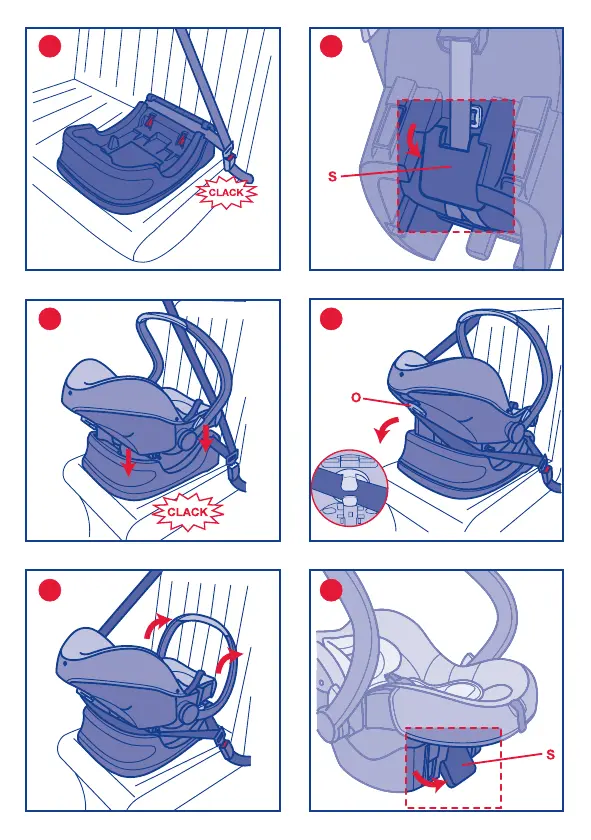 CLACK

S

CLACK

O

S