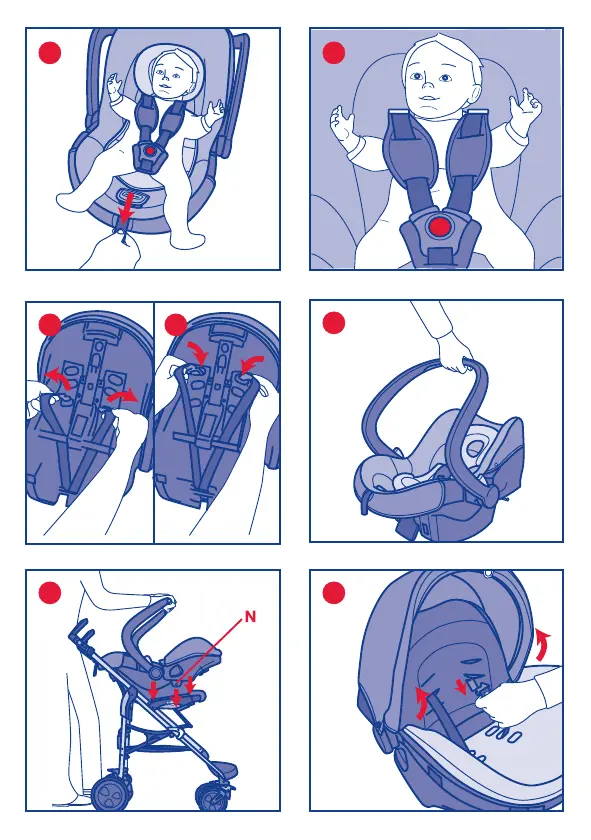 N