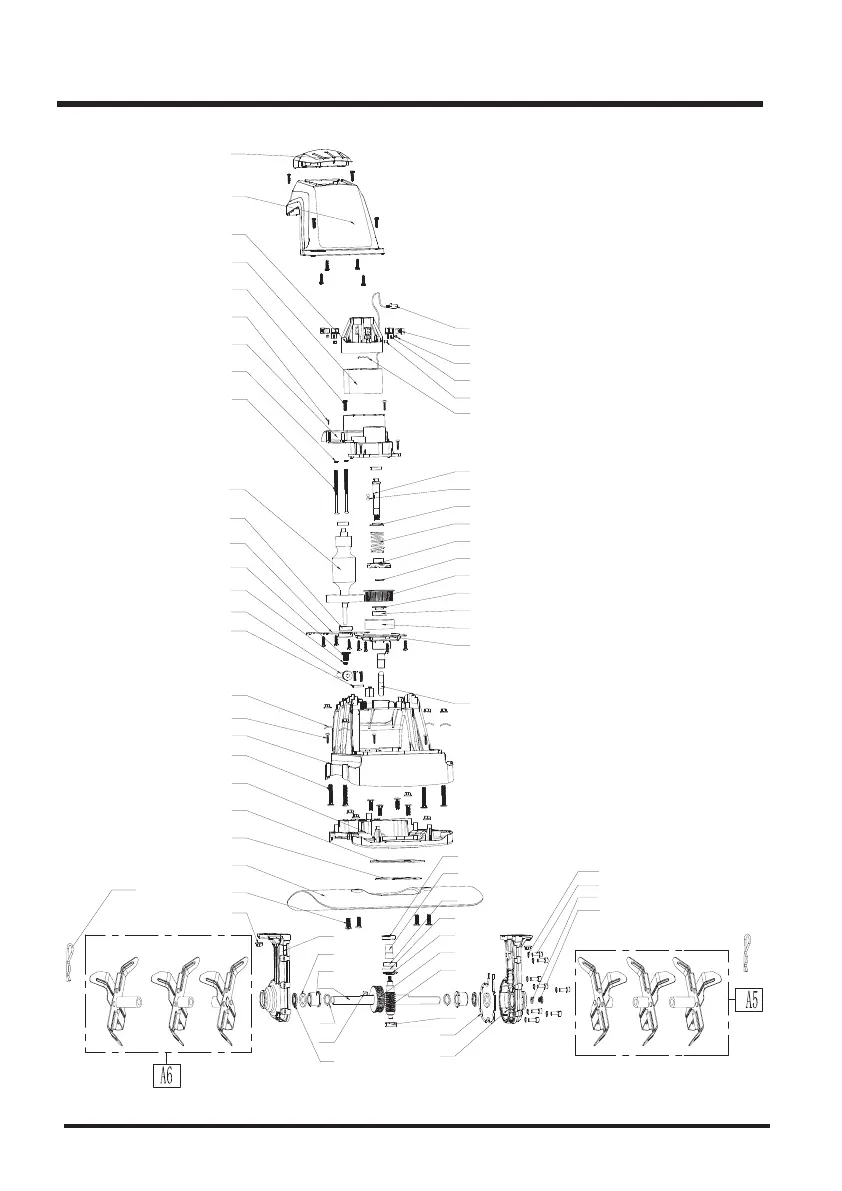 A6

A5