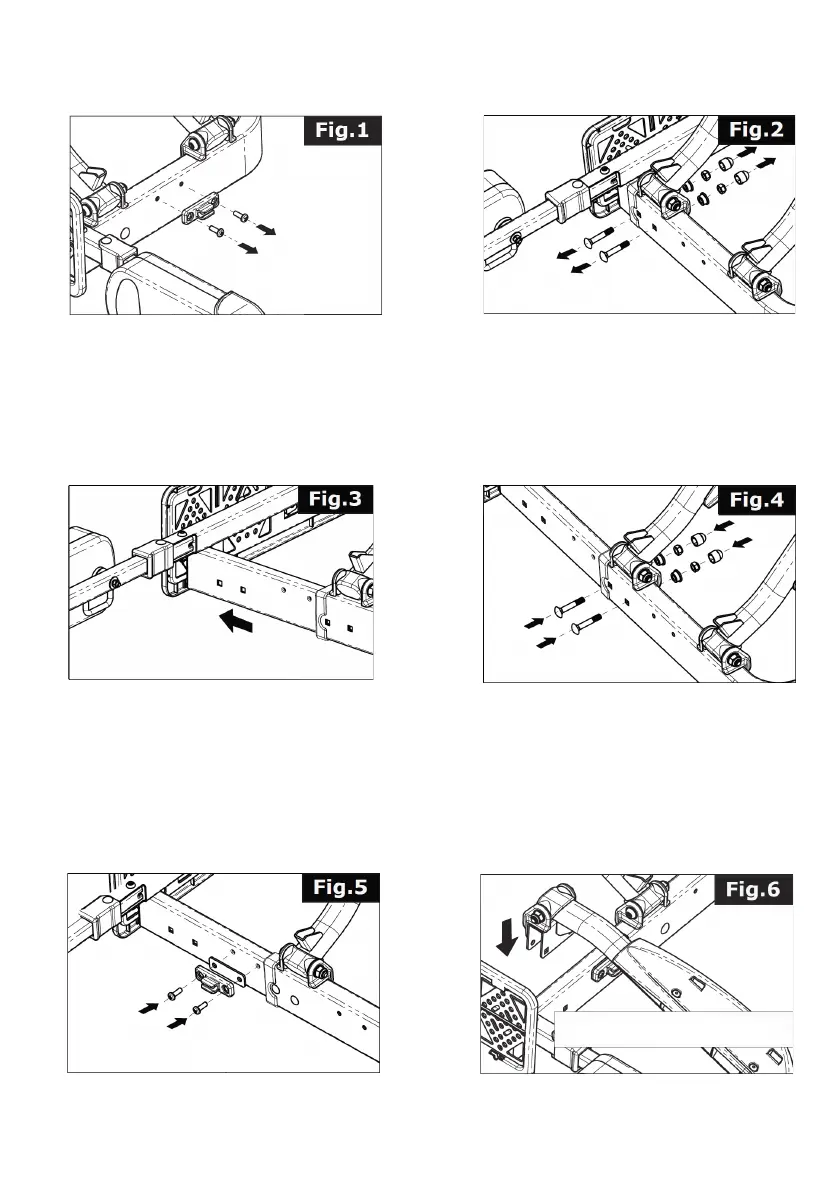 Fig.1

Fig.2

Fig.3

Fig.4

Fig.5

Fig.6