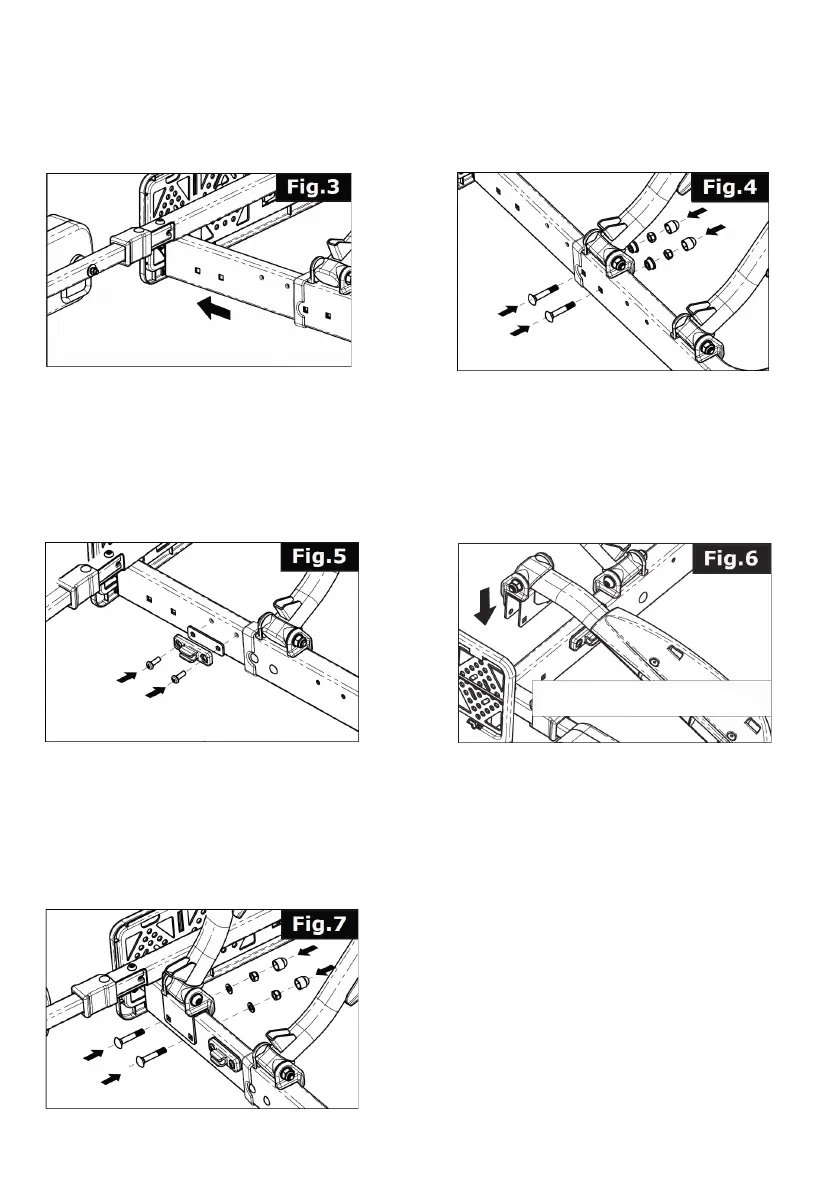 Fig.3

Fig.4

Fig.5

Fig.6

Fig.7