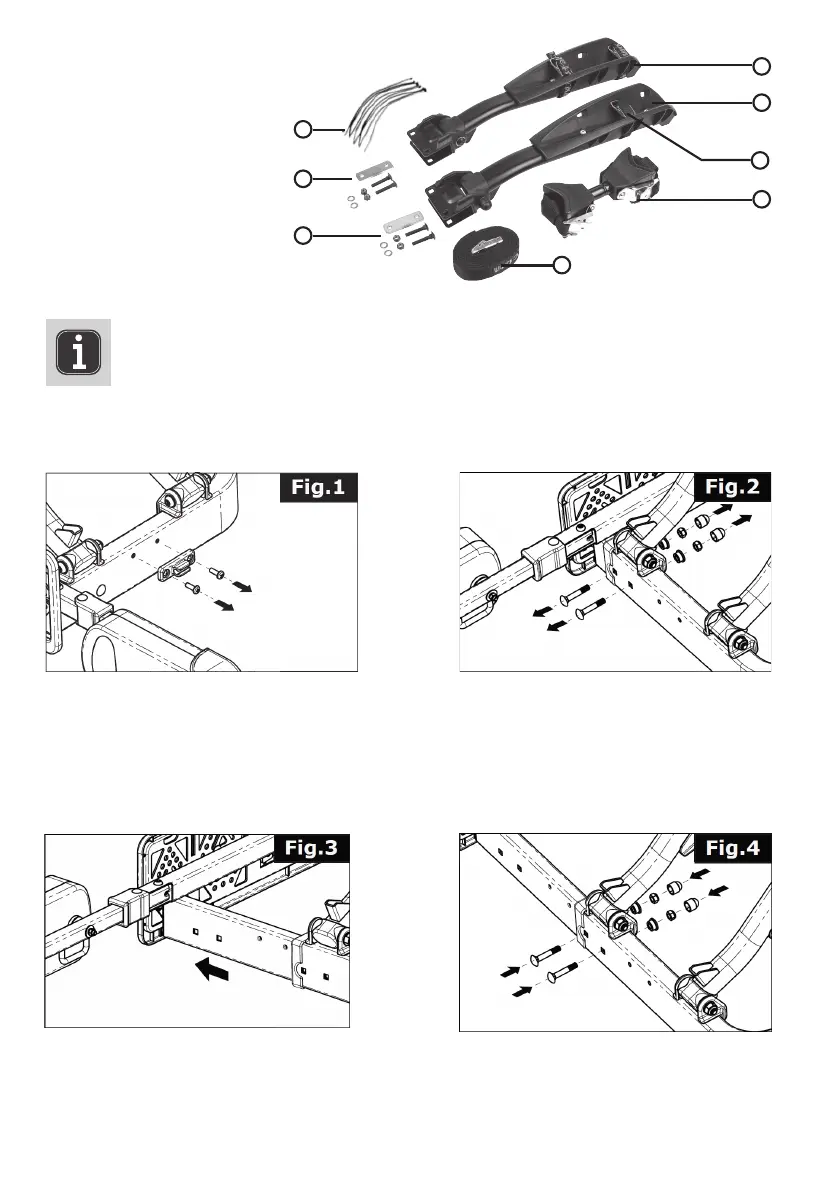 Fig.1

Fig.2

Fig.3

Fig.4