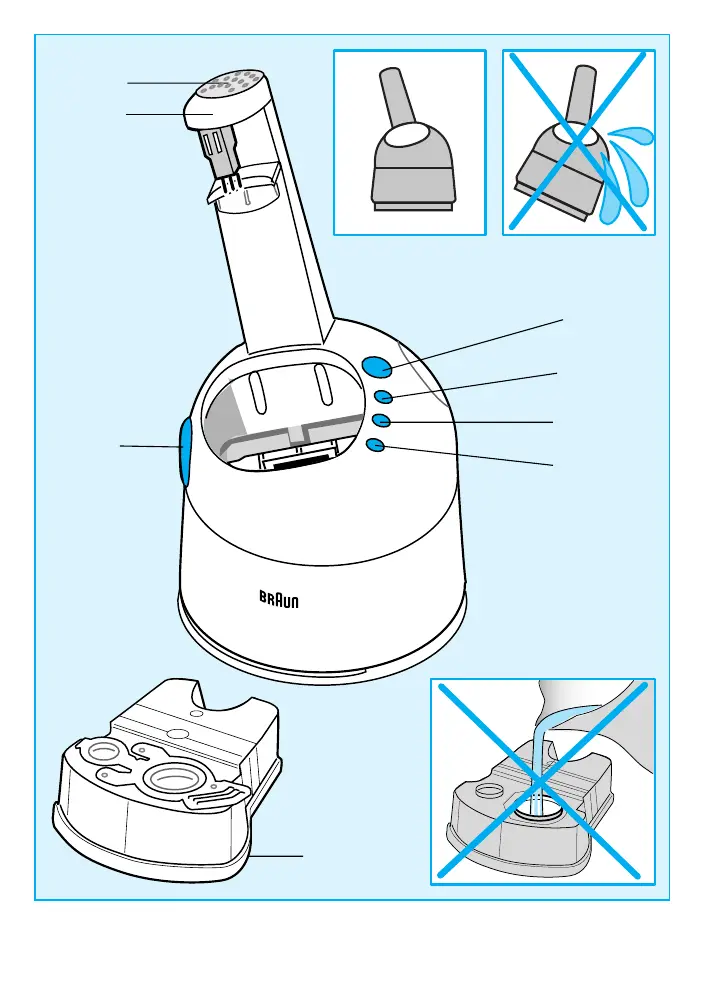 BRAUN