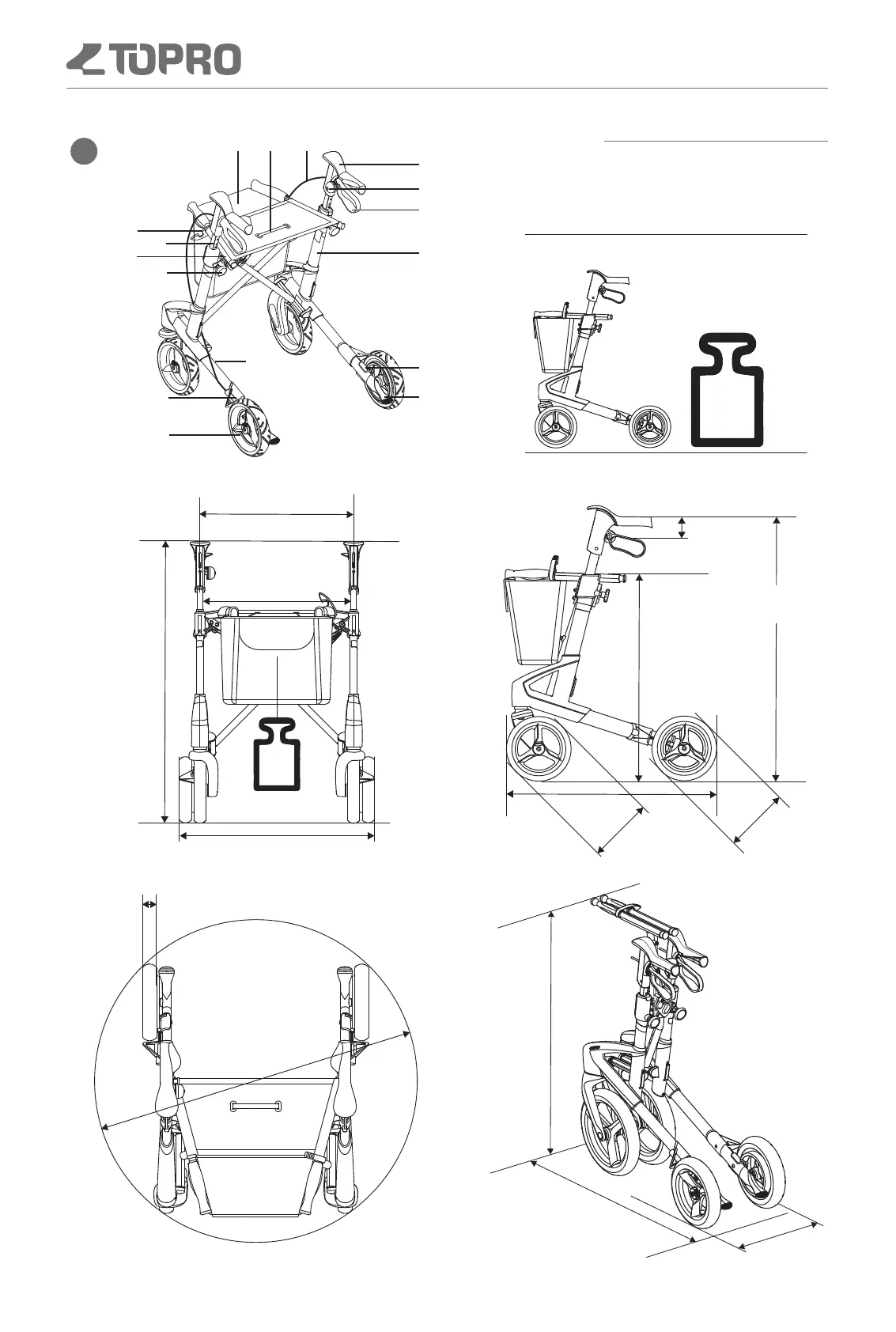 TOPRO