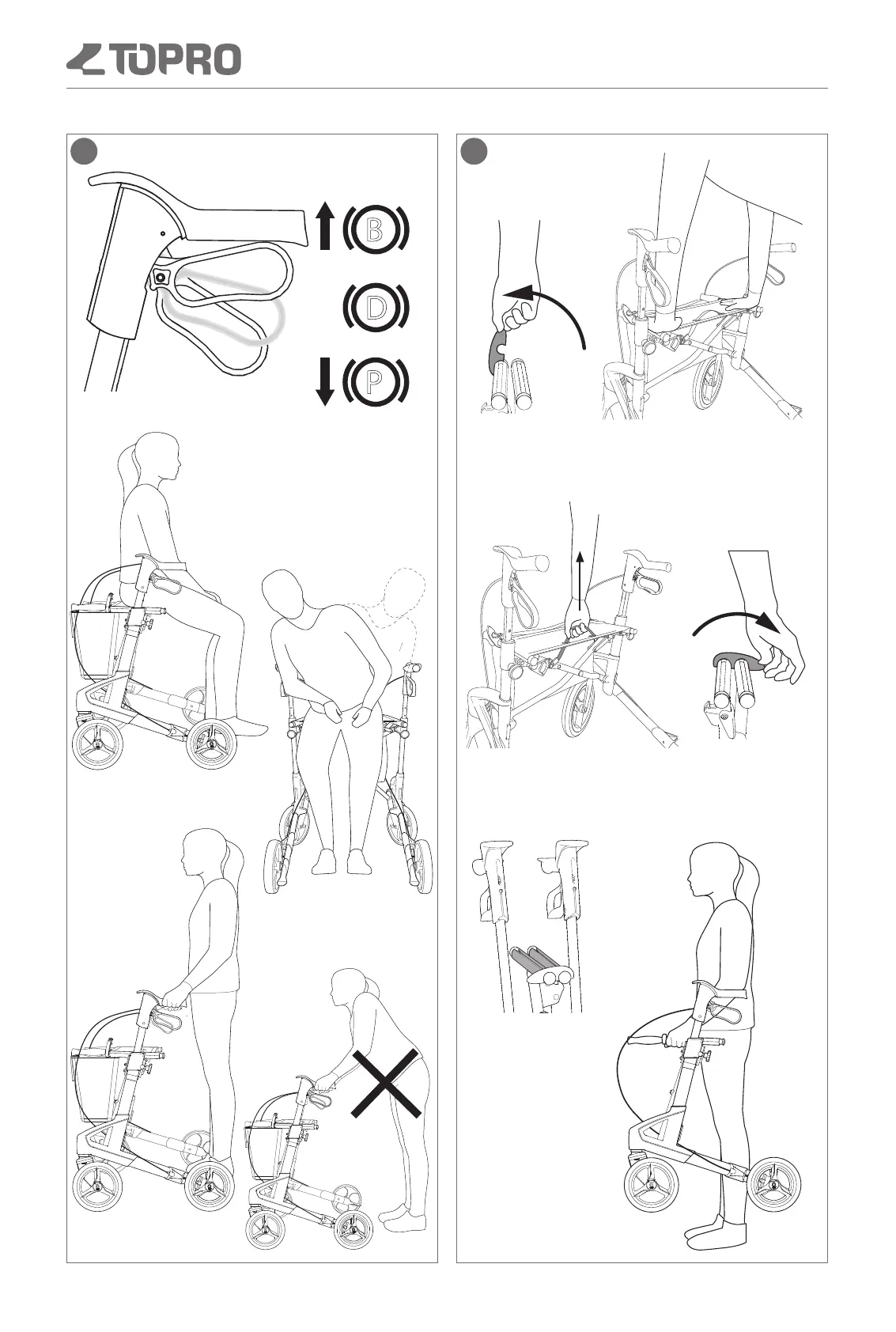 TOPRO

B

D

P