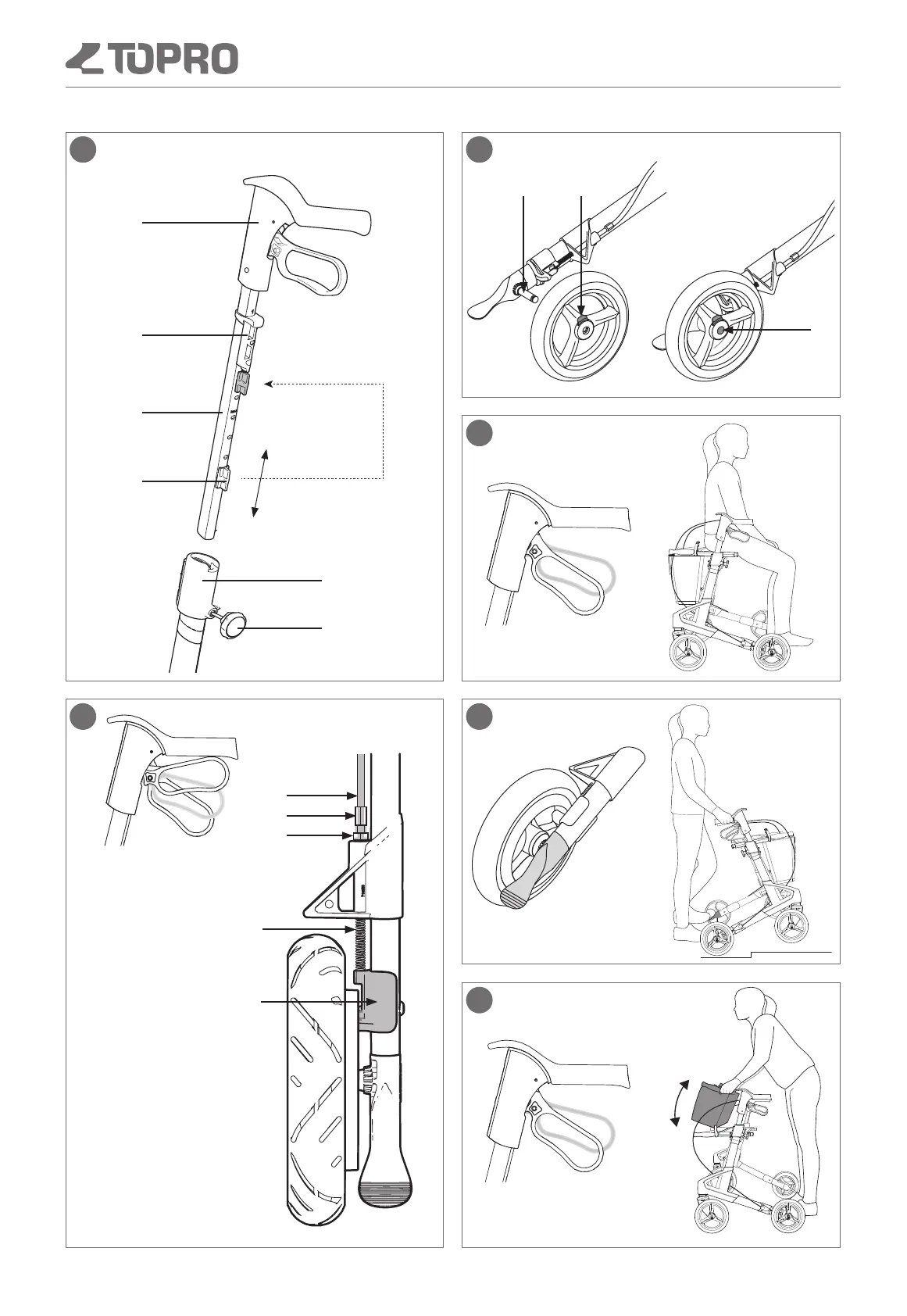 TOPRO