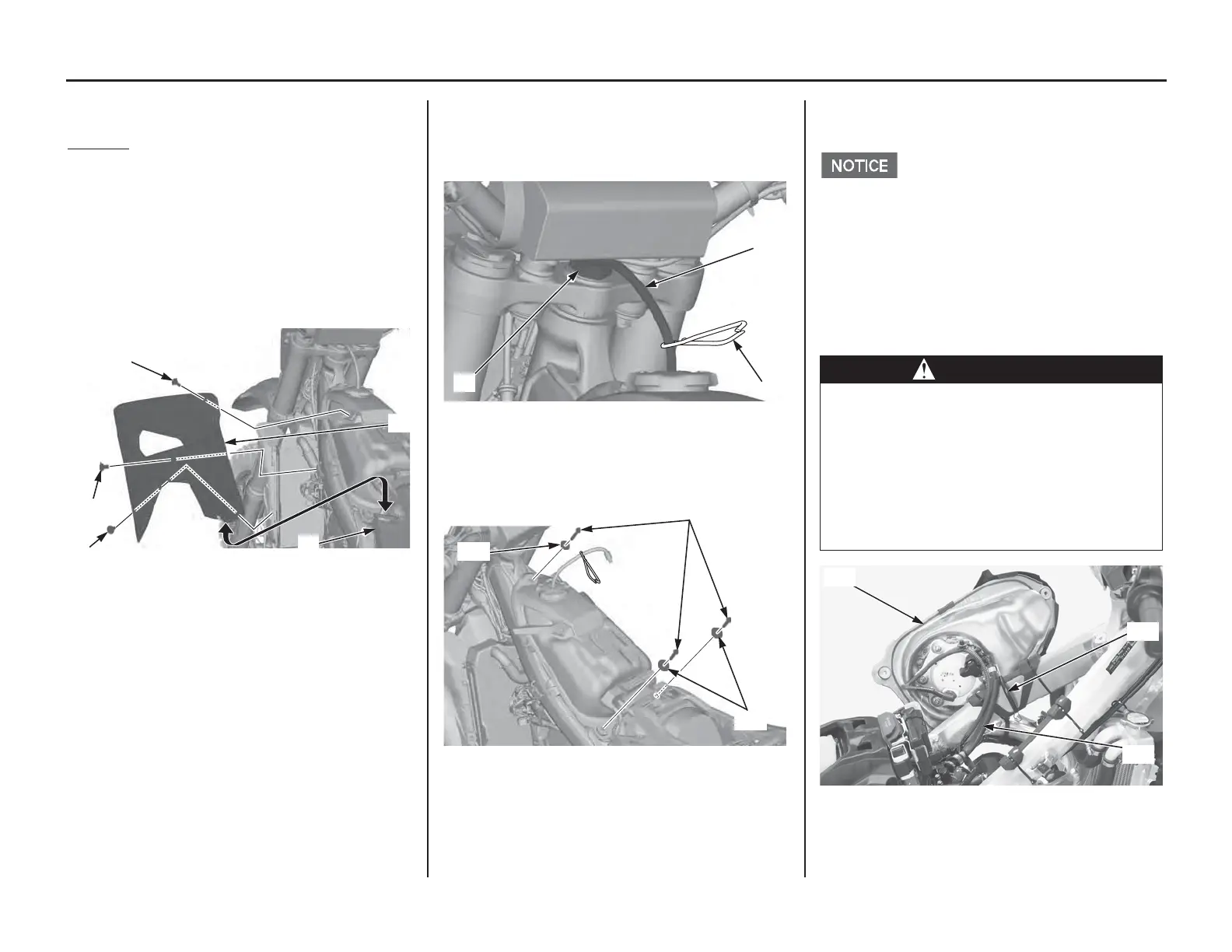 NOTICE