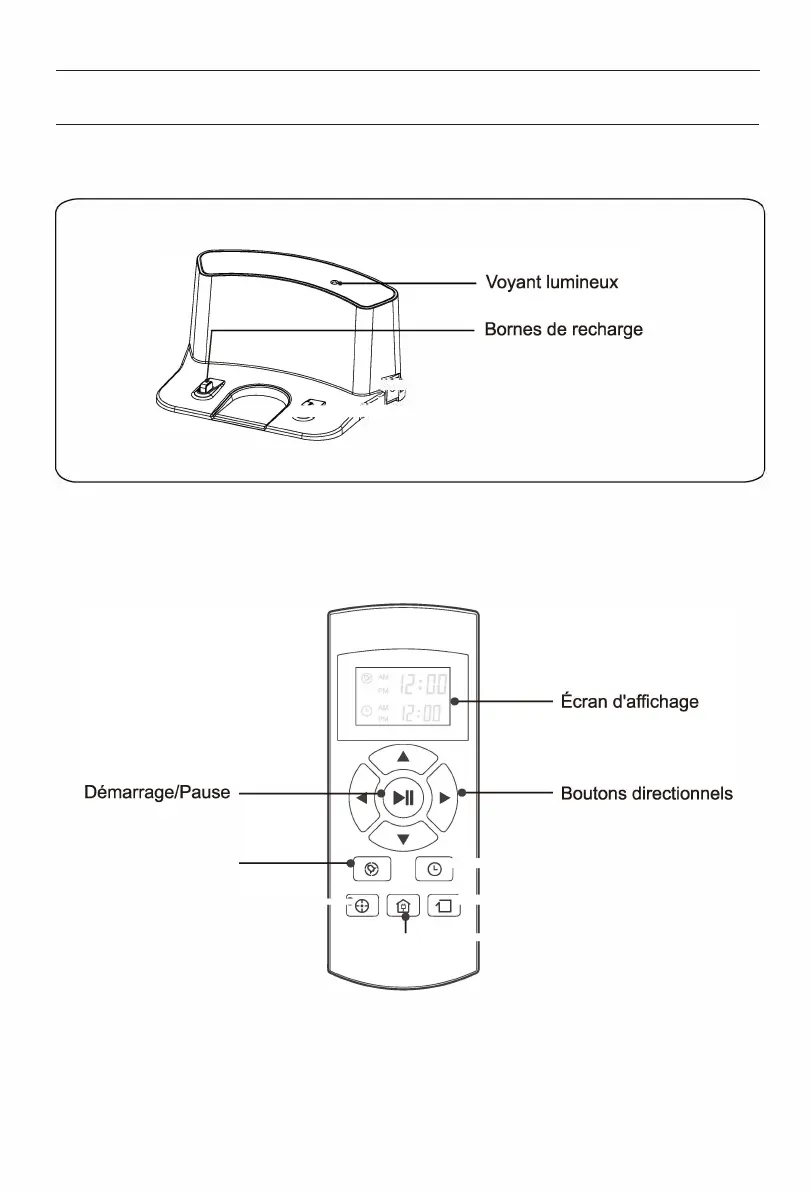 Voyant lumineux

Bornes de recharge

AM
PM 12:00

AM
PM 12:00

Écran d'affichage

Démarrage/Pause

Boutons directionnels