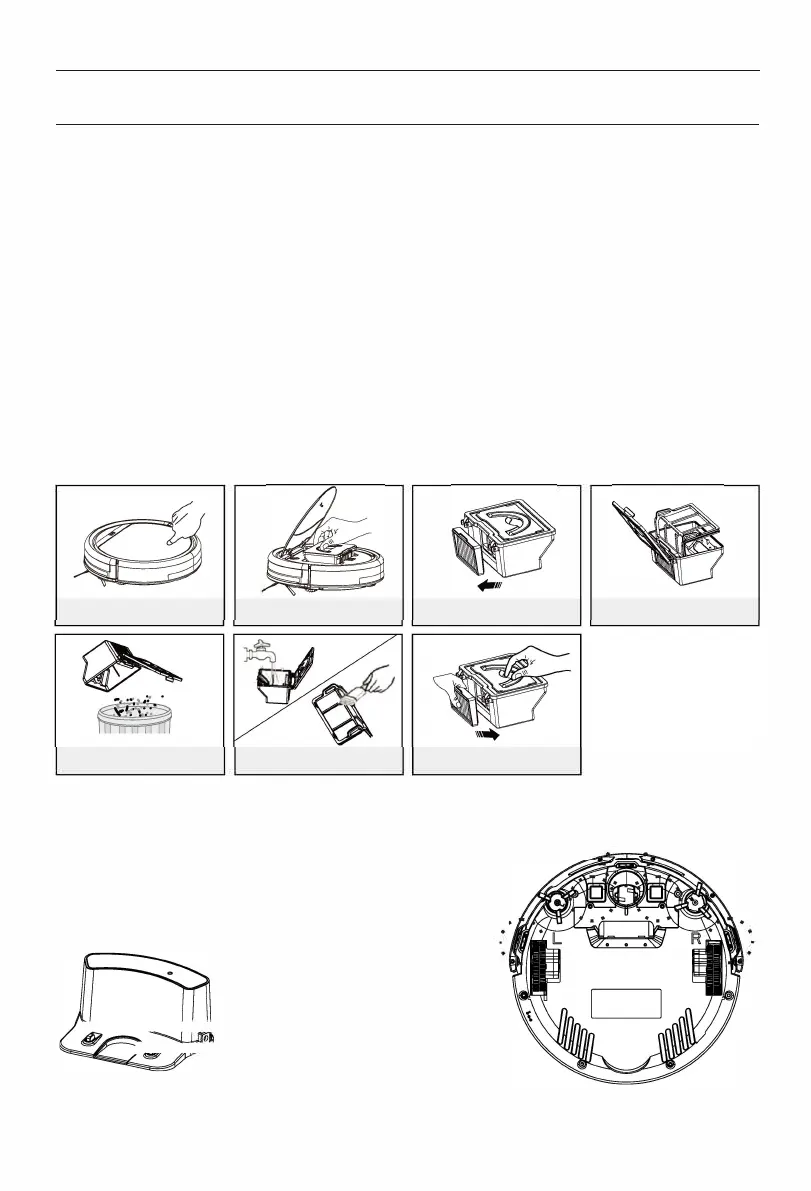 L

R