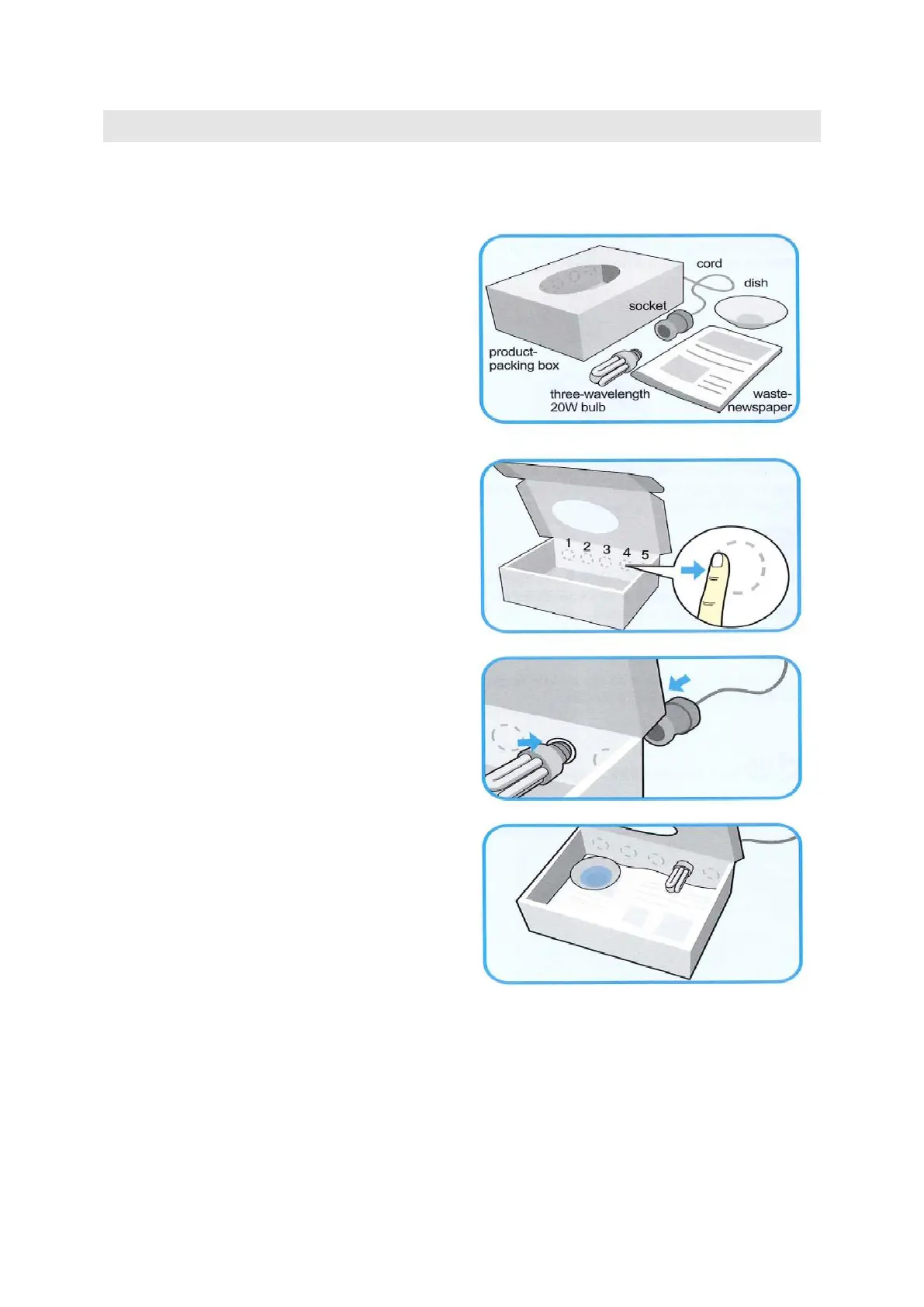 cord
dish
socket
product-packing box
three-wavelength 20W bulb
waste-newspaper

1 2 3 4 5