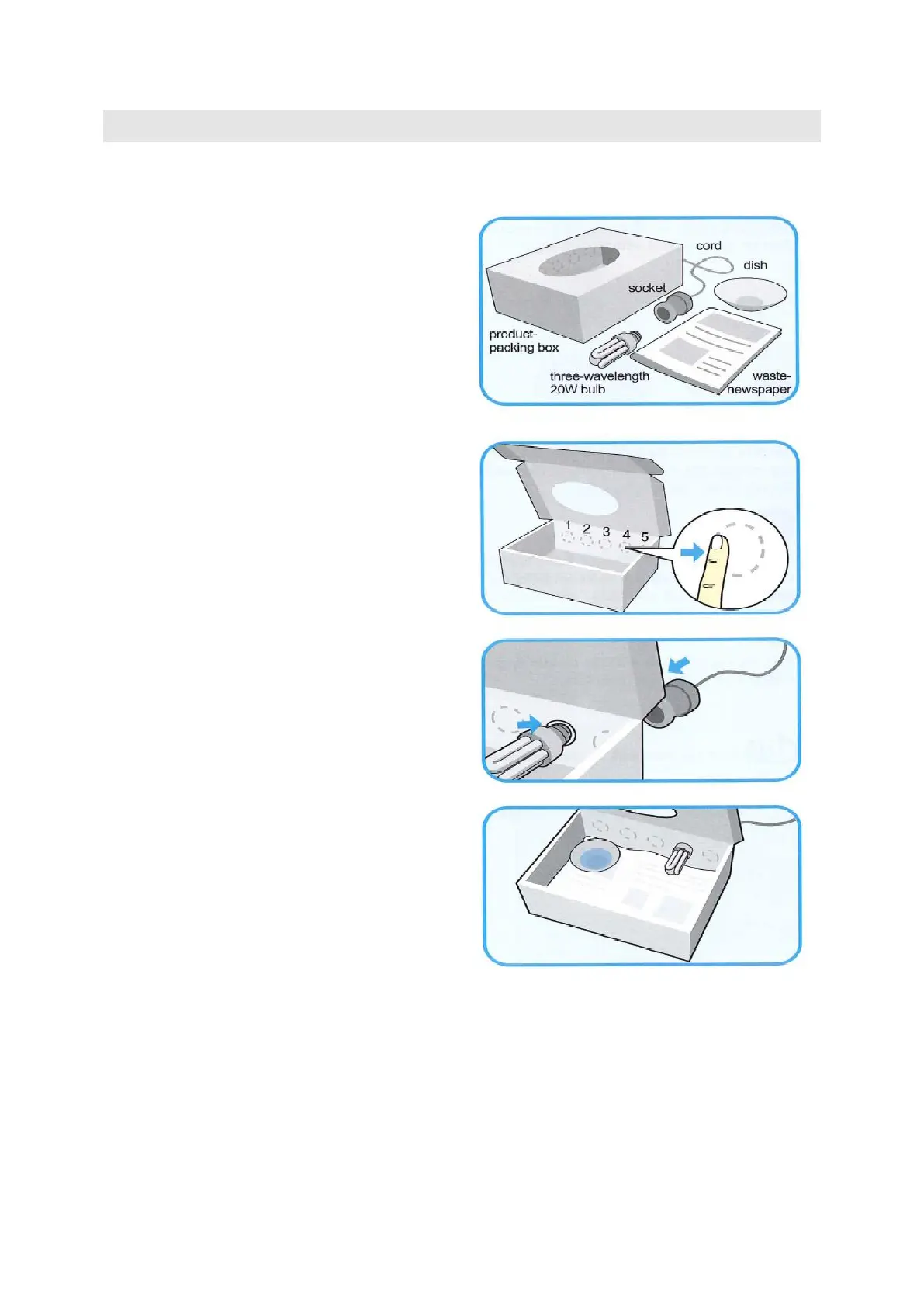 cord

dish

socket

product-packing box

three-wavelength 20W bulb

waste-newspaper

1 2 3 4 5