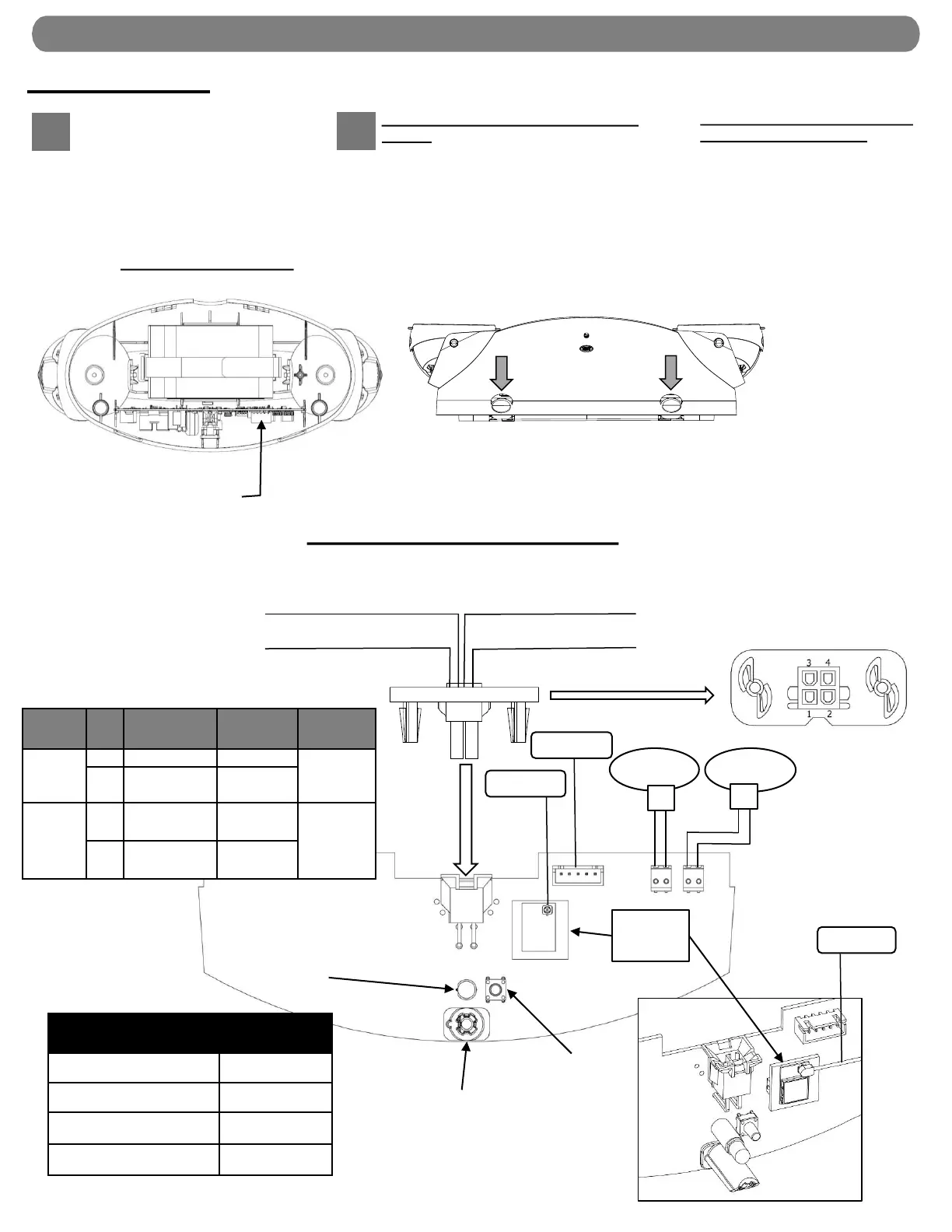 3 4

1 2