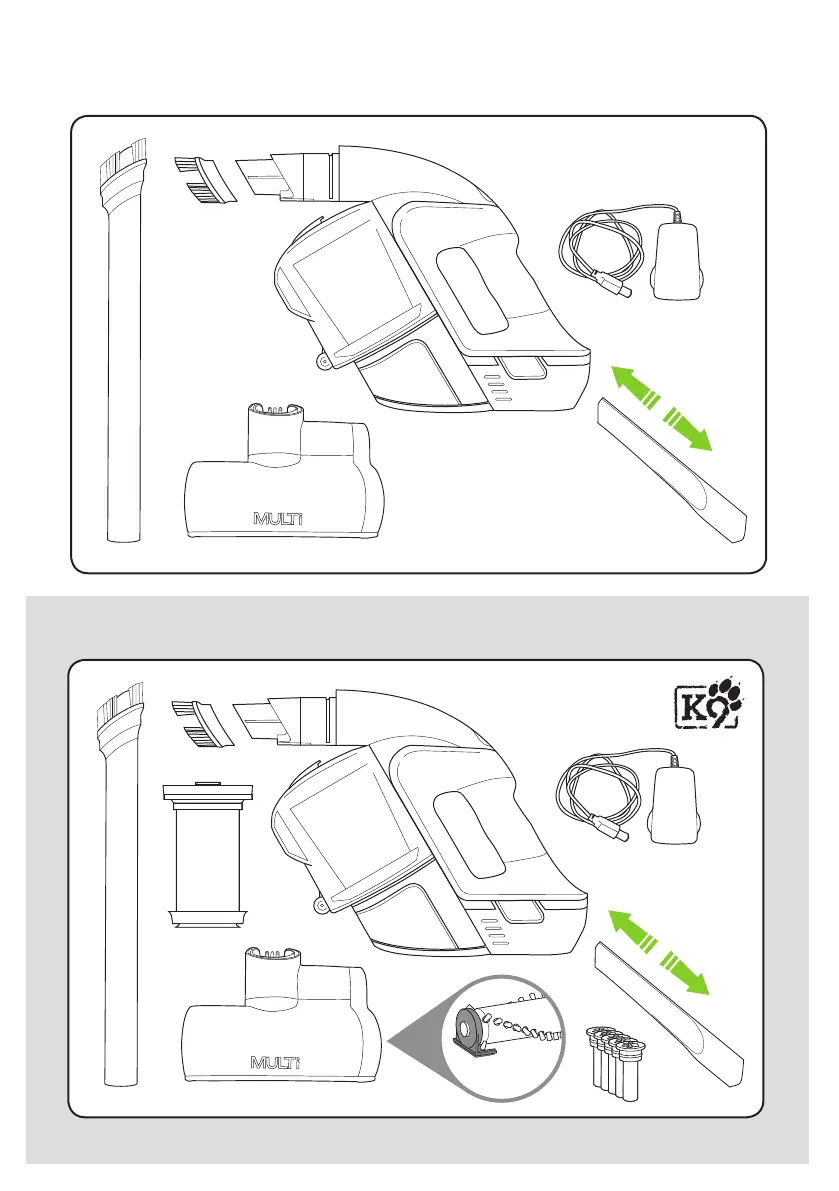 MULTi

K9

MULTi