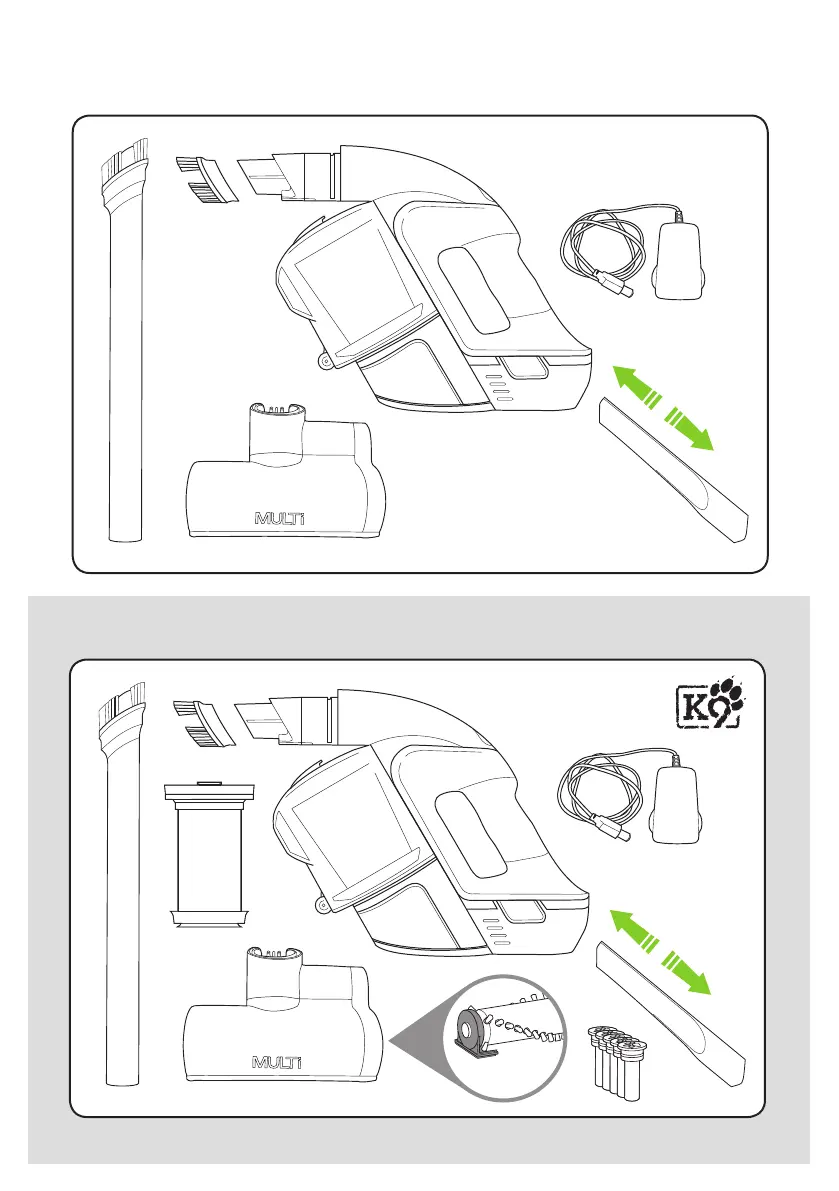 MULTi

K9

MULTi