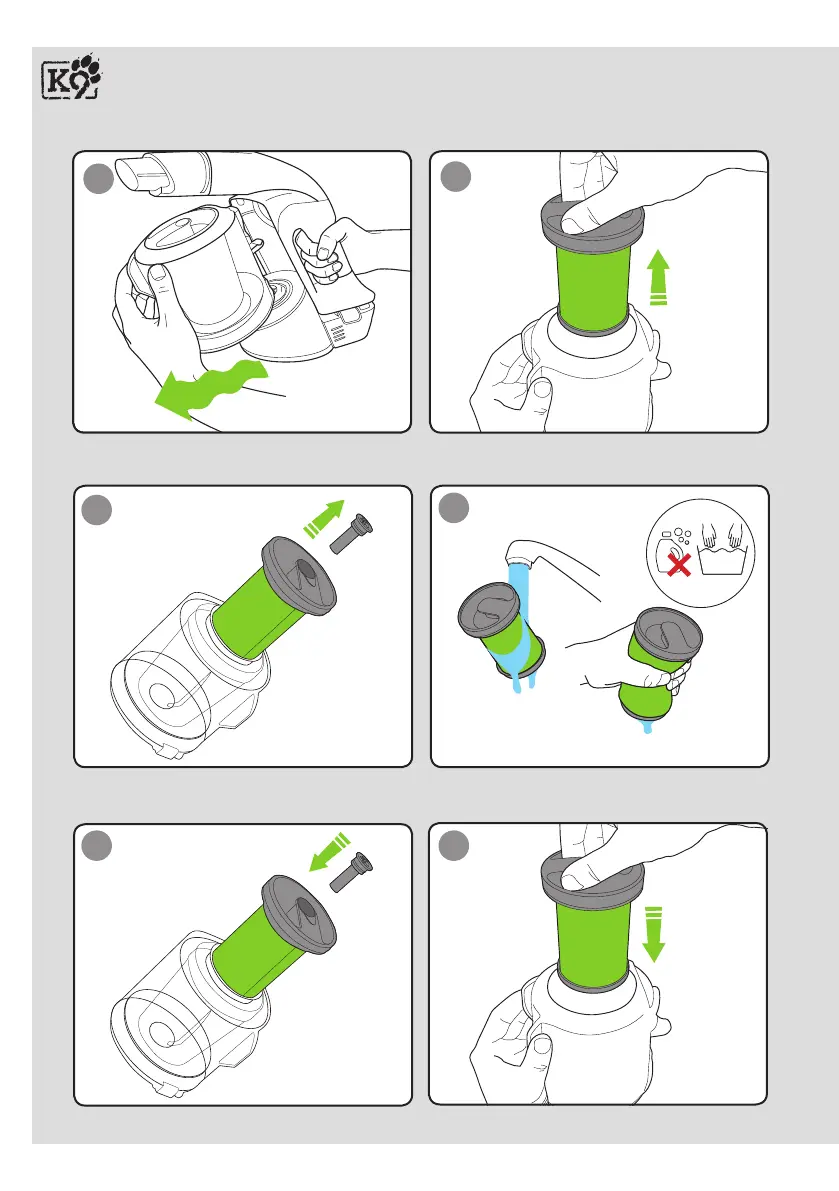 K9