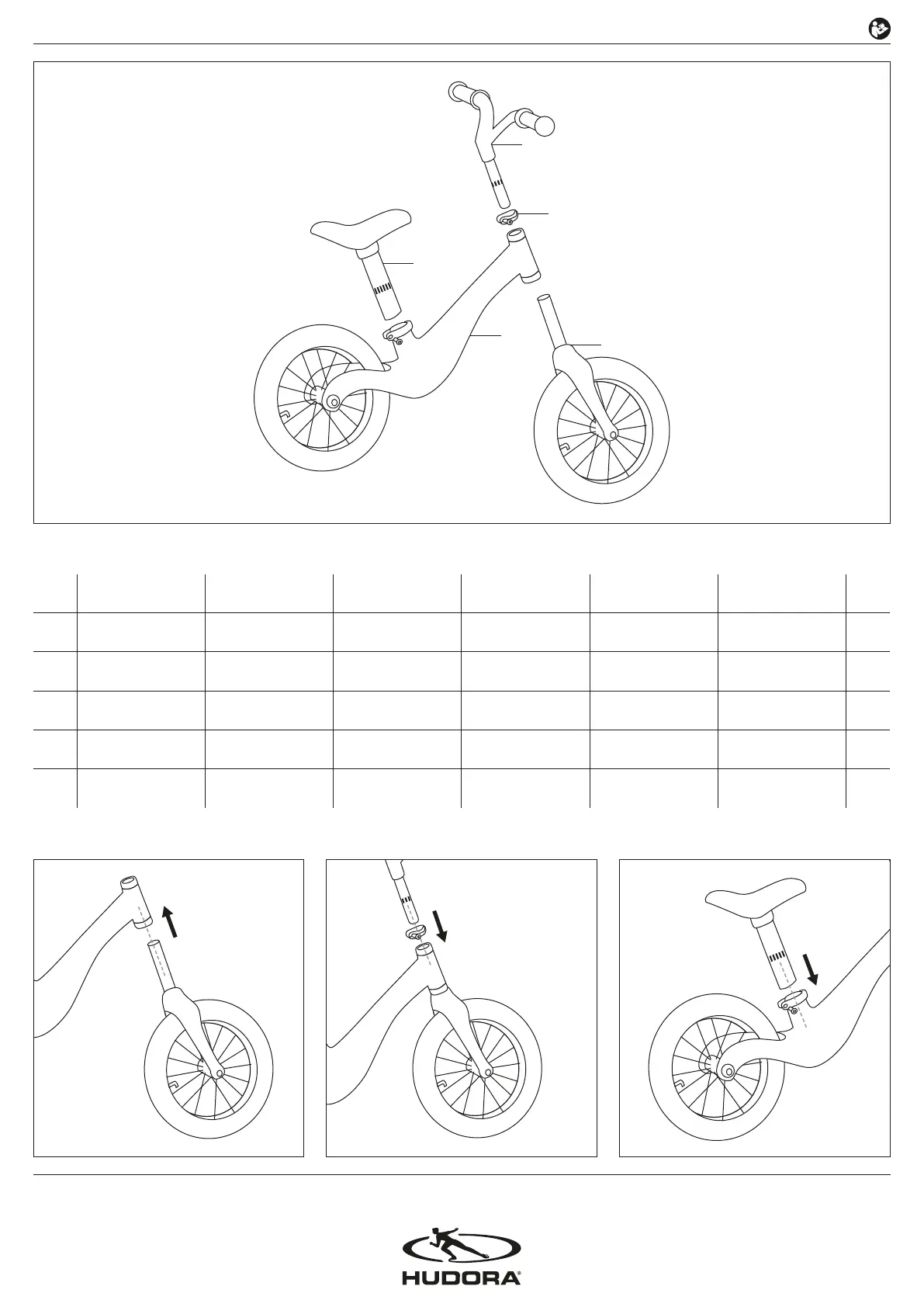 HUDORA®