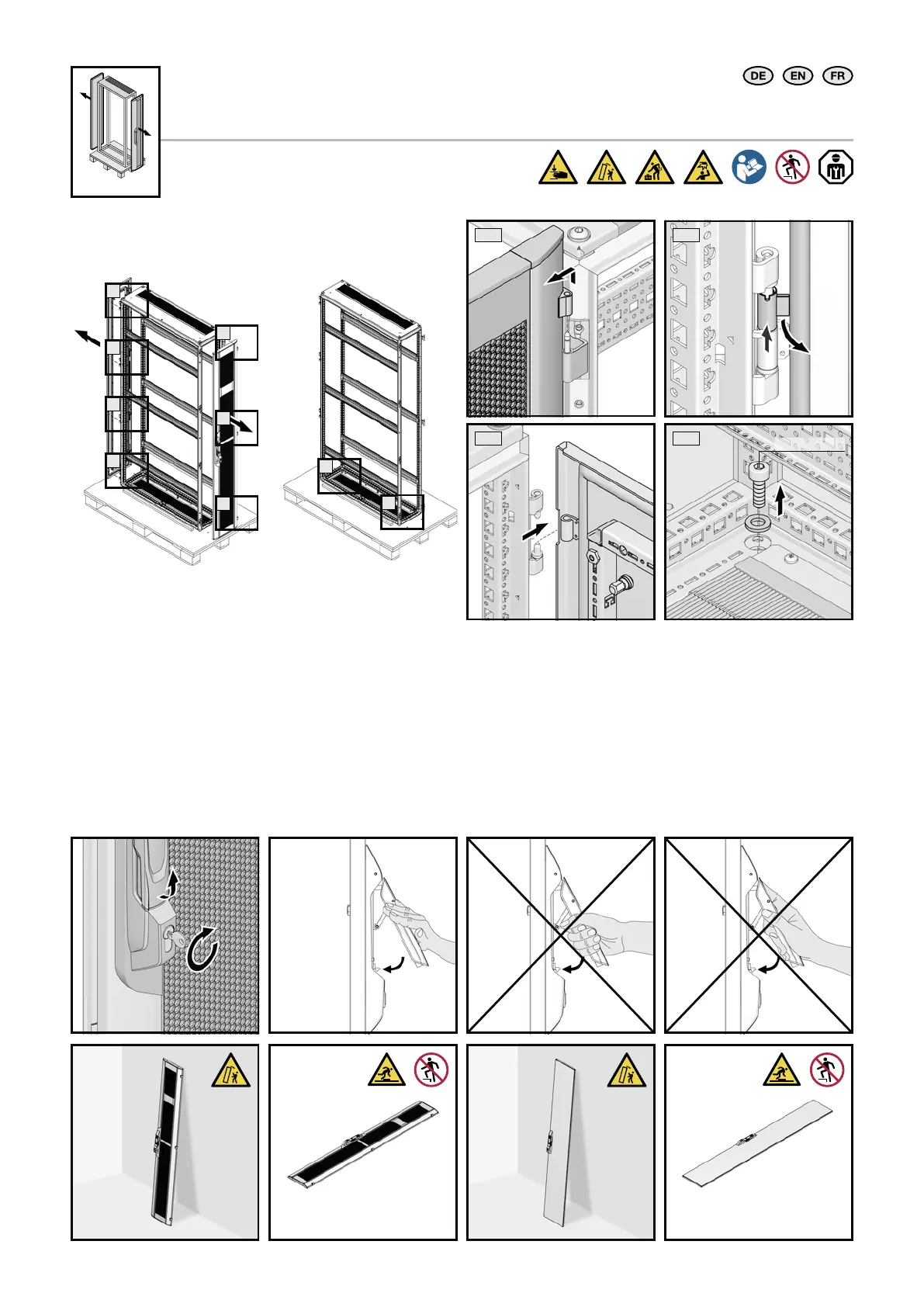 DE EN FR