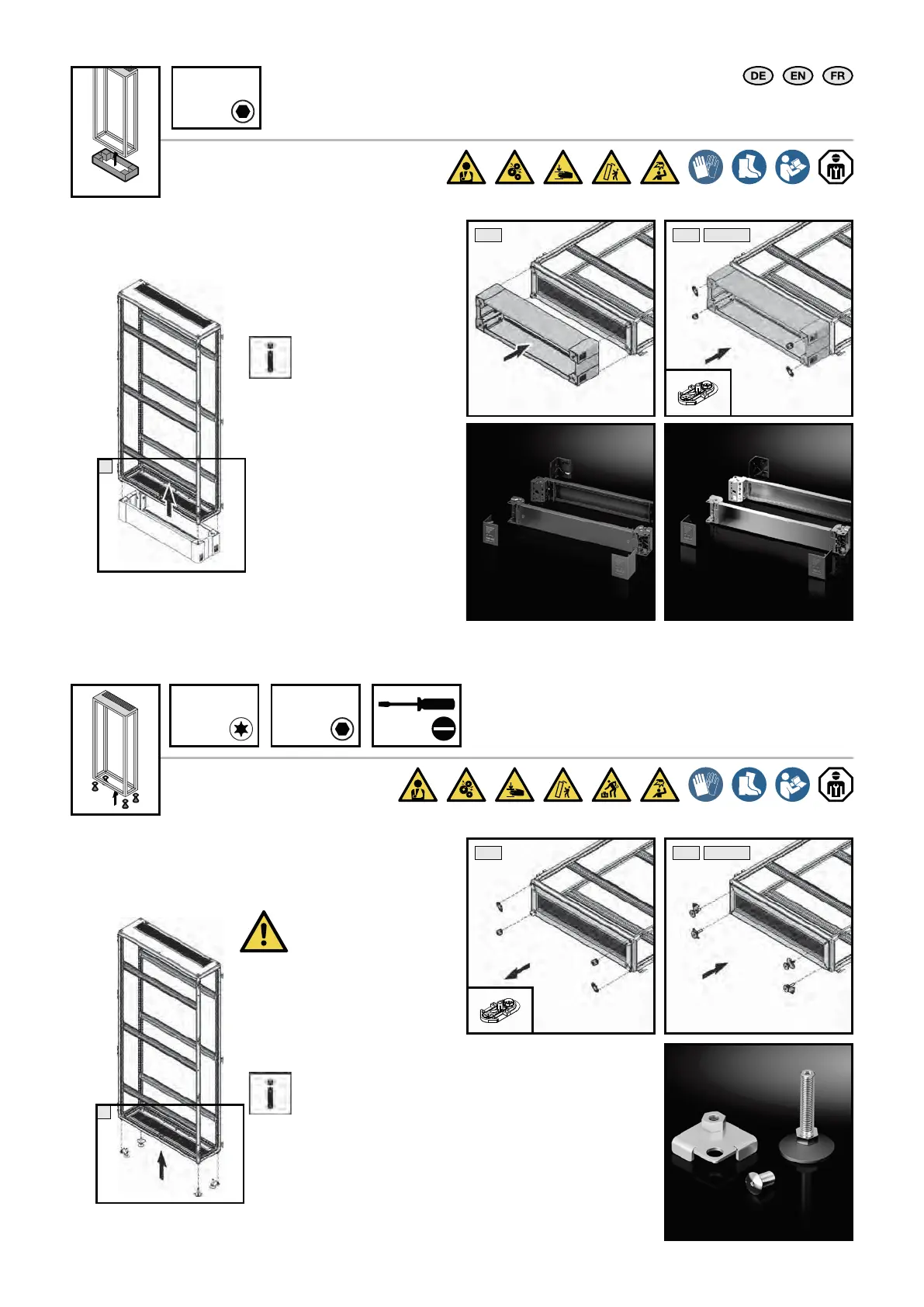 DE EN FR