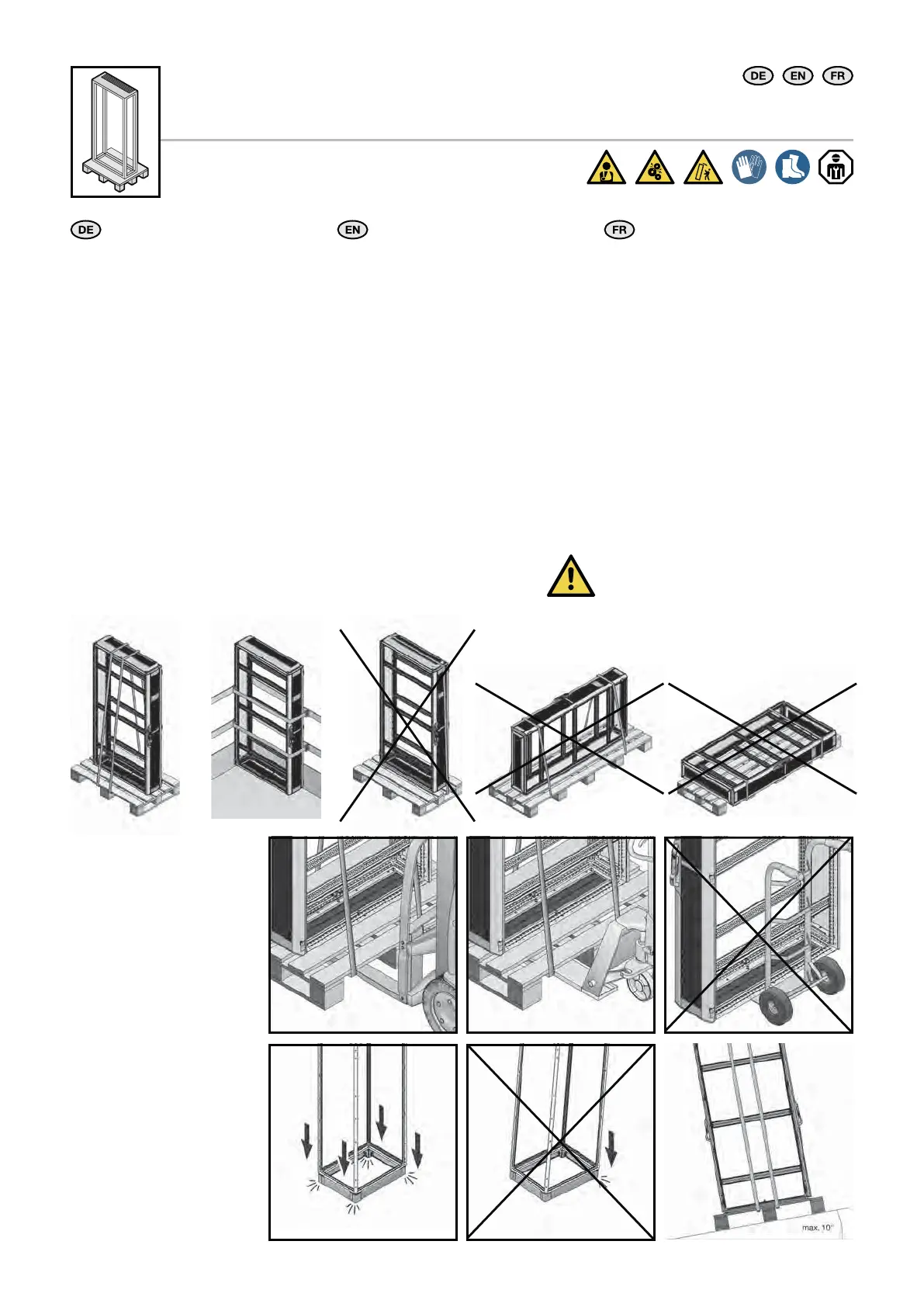 DE EN FR

DE

EN

FR

max. 10°