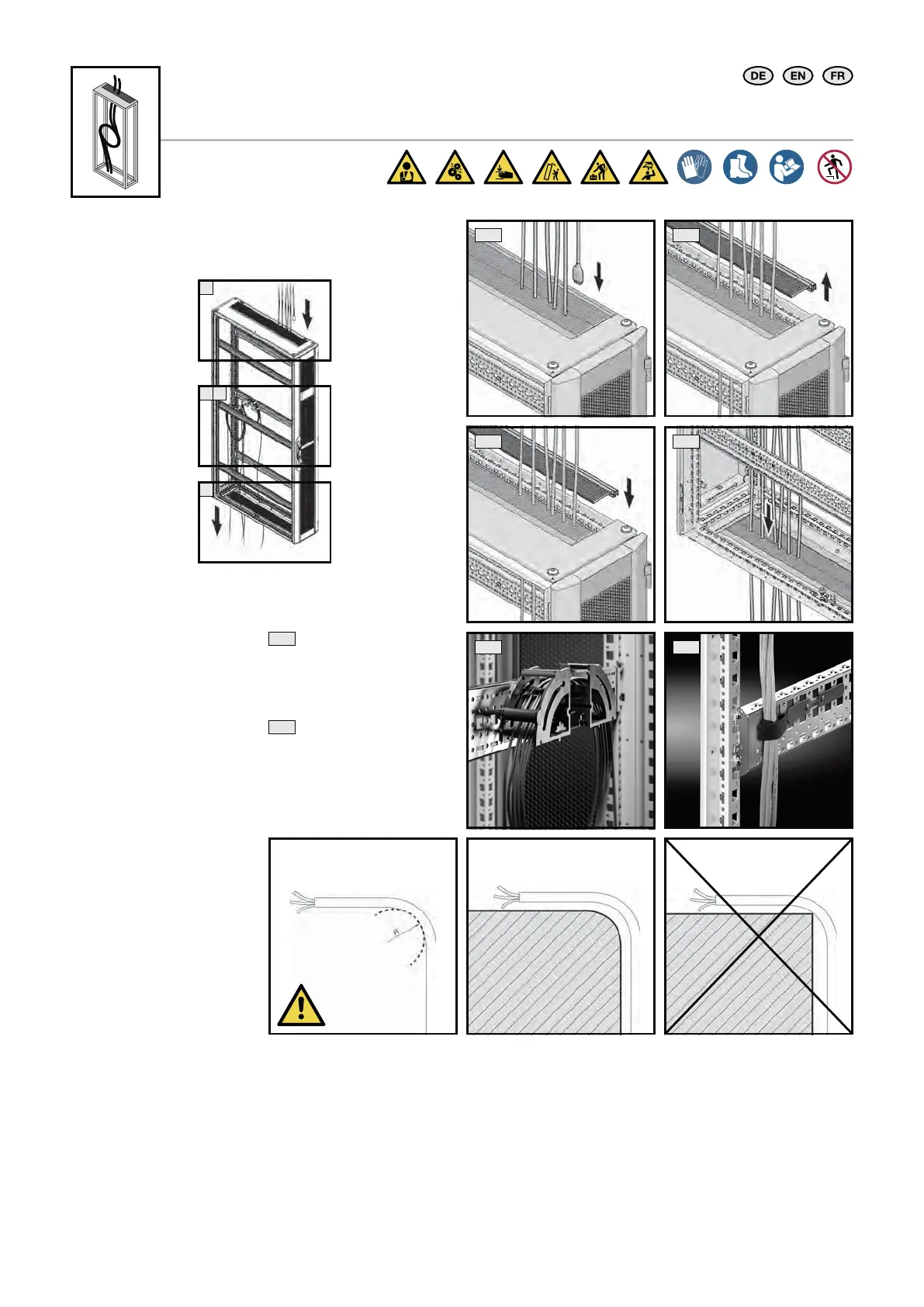 DE EN FR

R