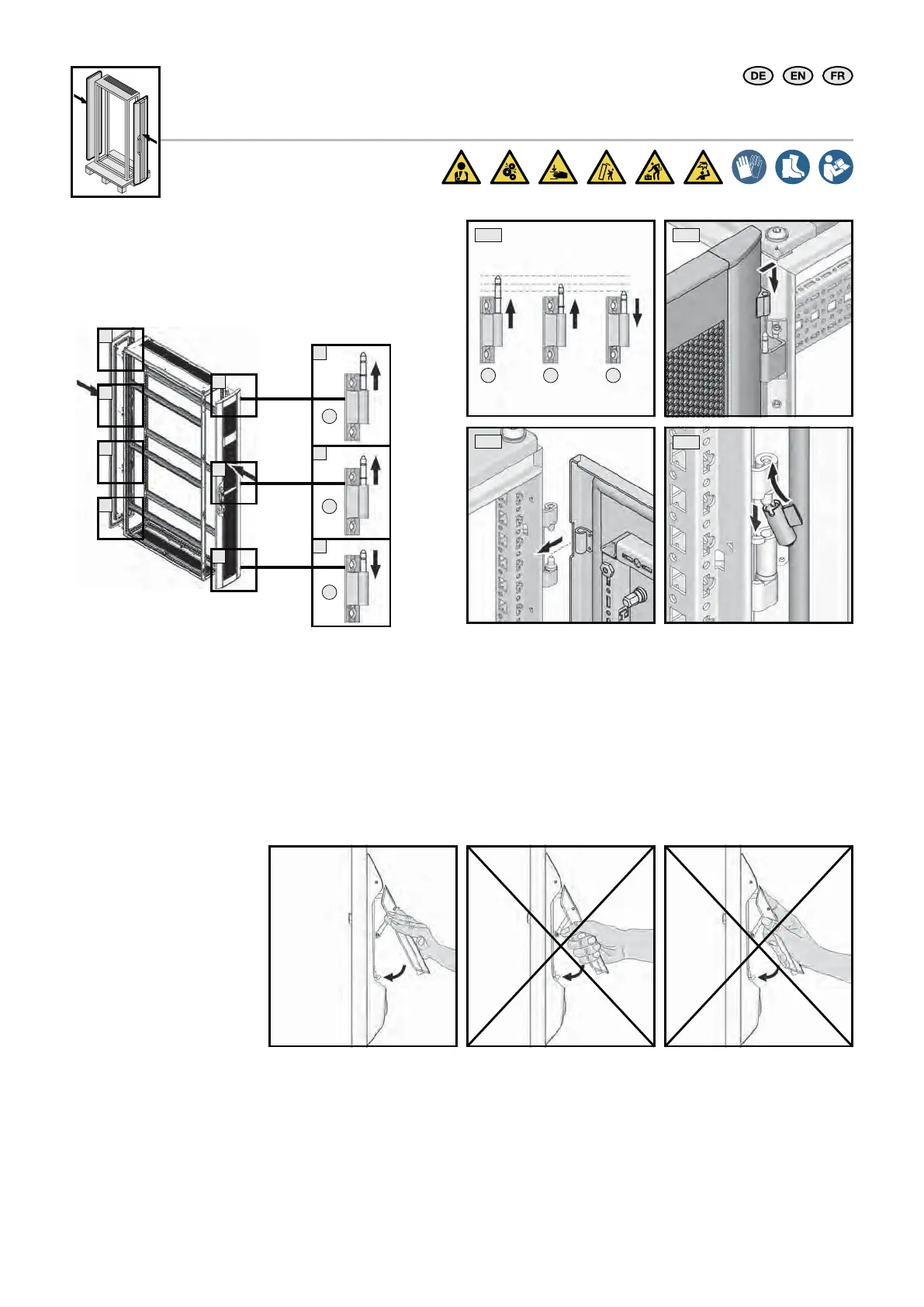 DE EN FR