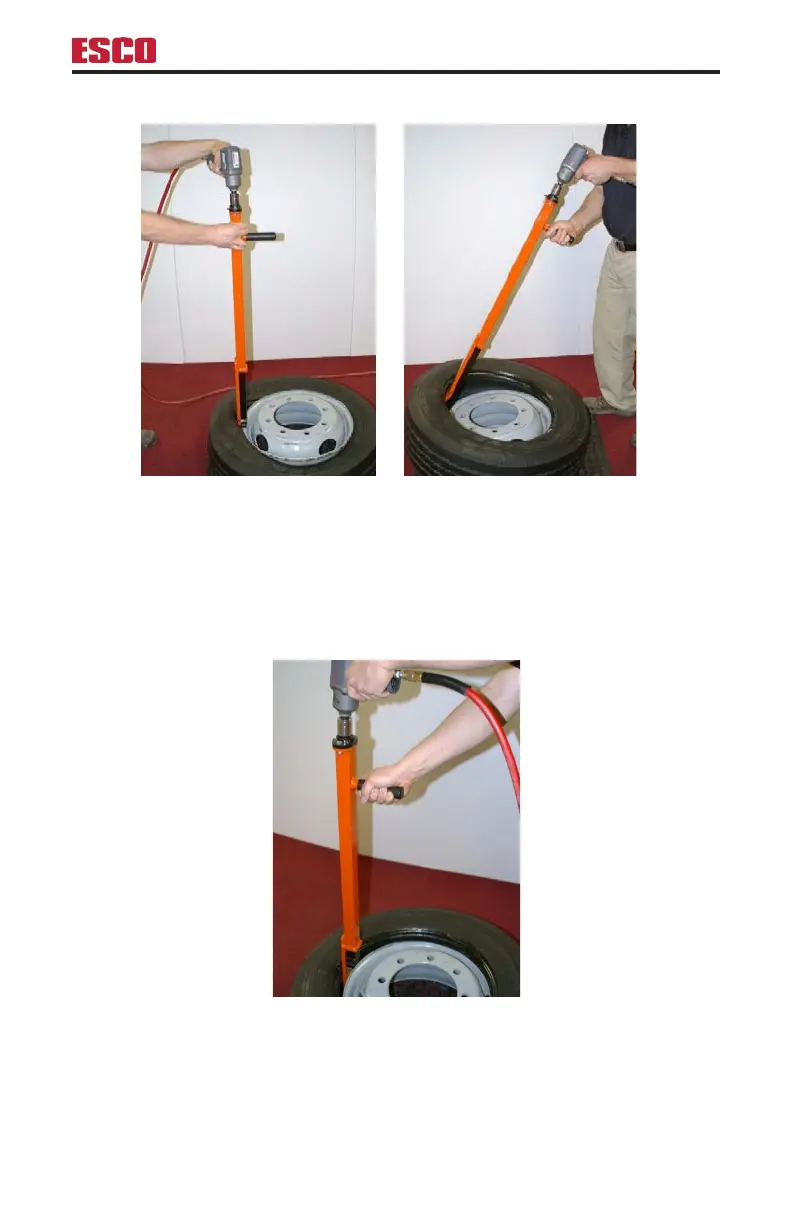 ESCO