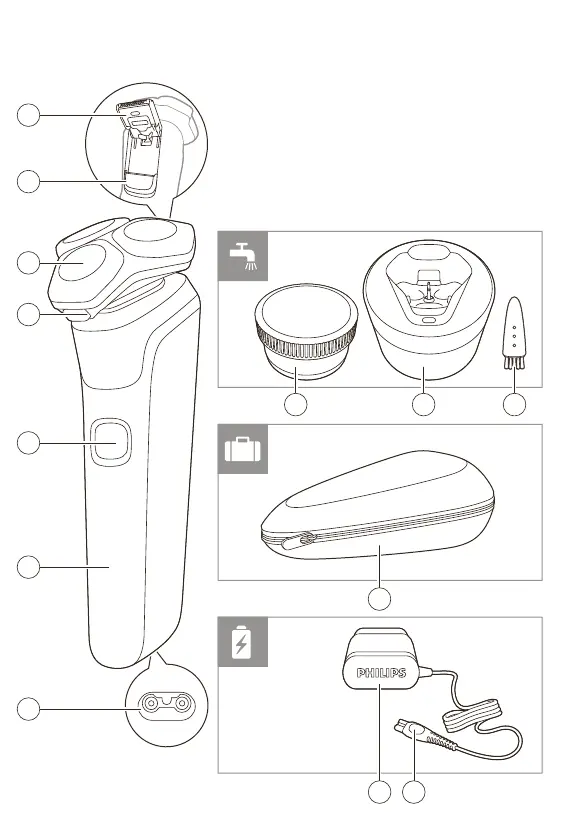 PHILIPS